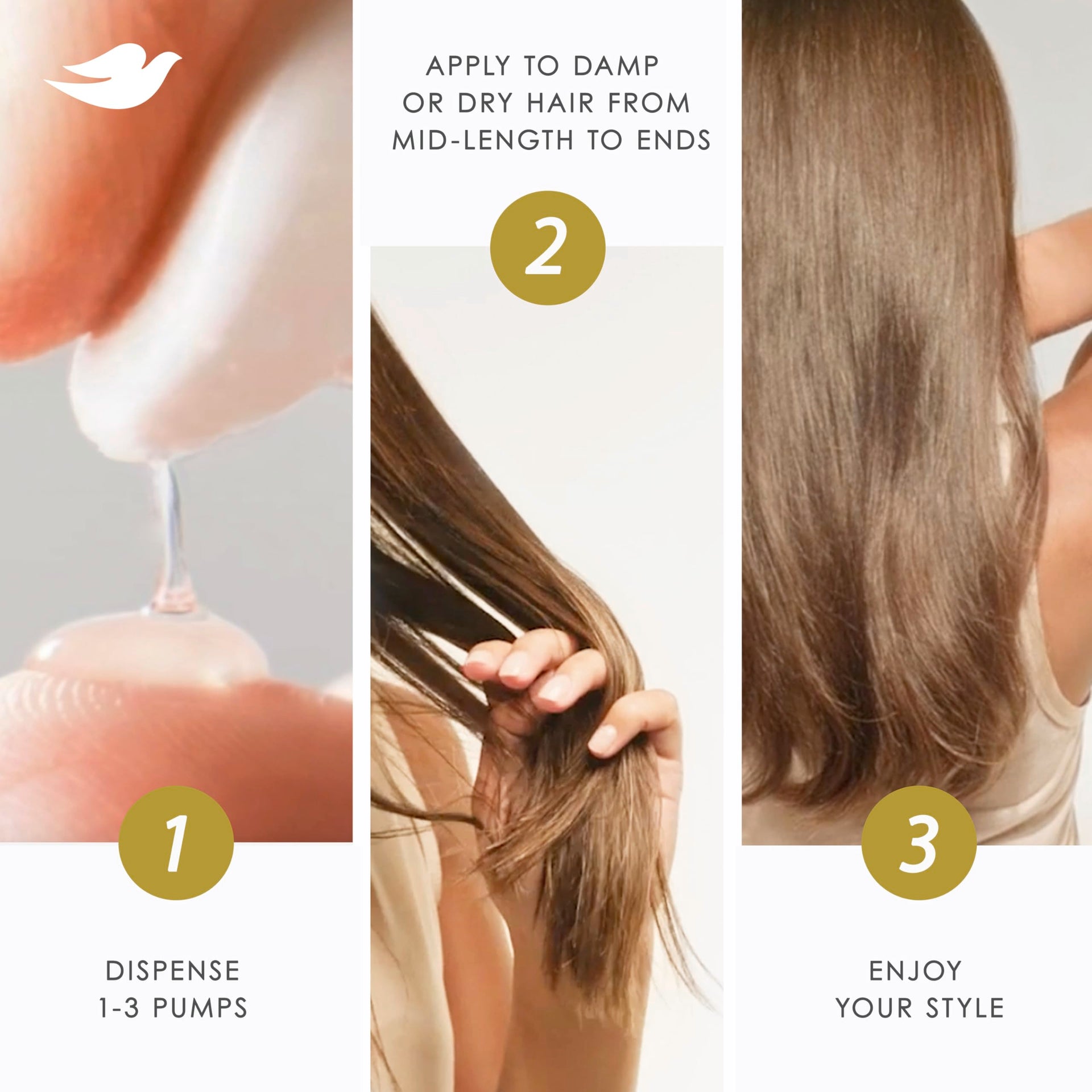 1

DISPENSE
1-3 PUMPS

APPLY TO DAMP
OR DRY HAIR FROM
MID-LENGTH TO ENDS

2

3

ENJOY
YOUR STYLE