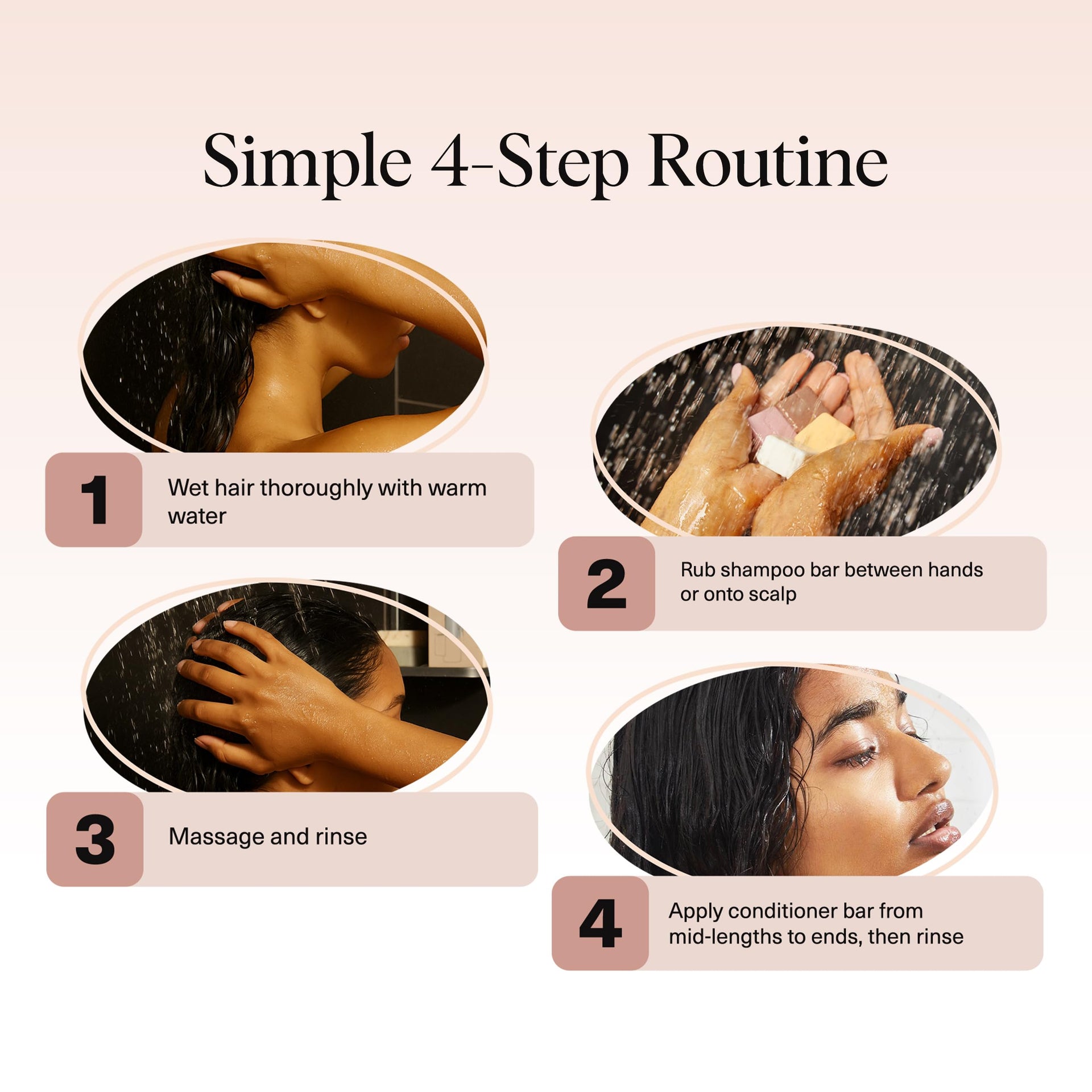 Simple 4-Step Routine

1 Wet hair thoroughly with warm water

2 Rub shampoo bar between hands or onto scalp

3 Massage and rinse

4 Apply conditioner bar from mid-lengths to ends, then rinse