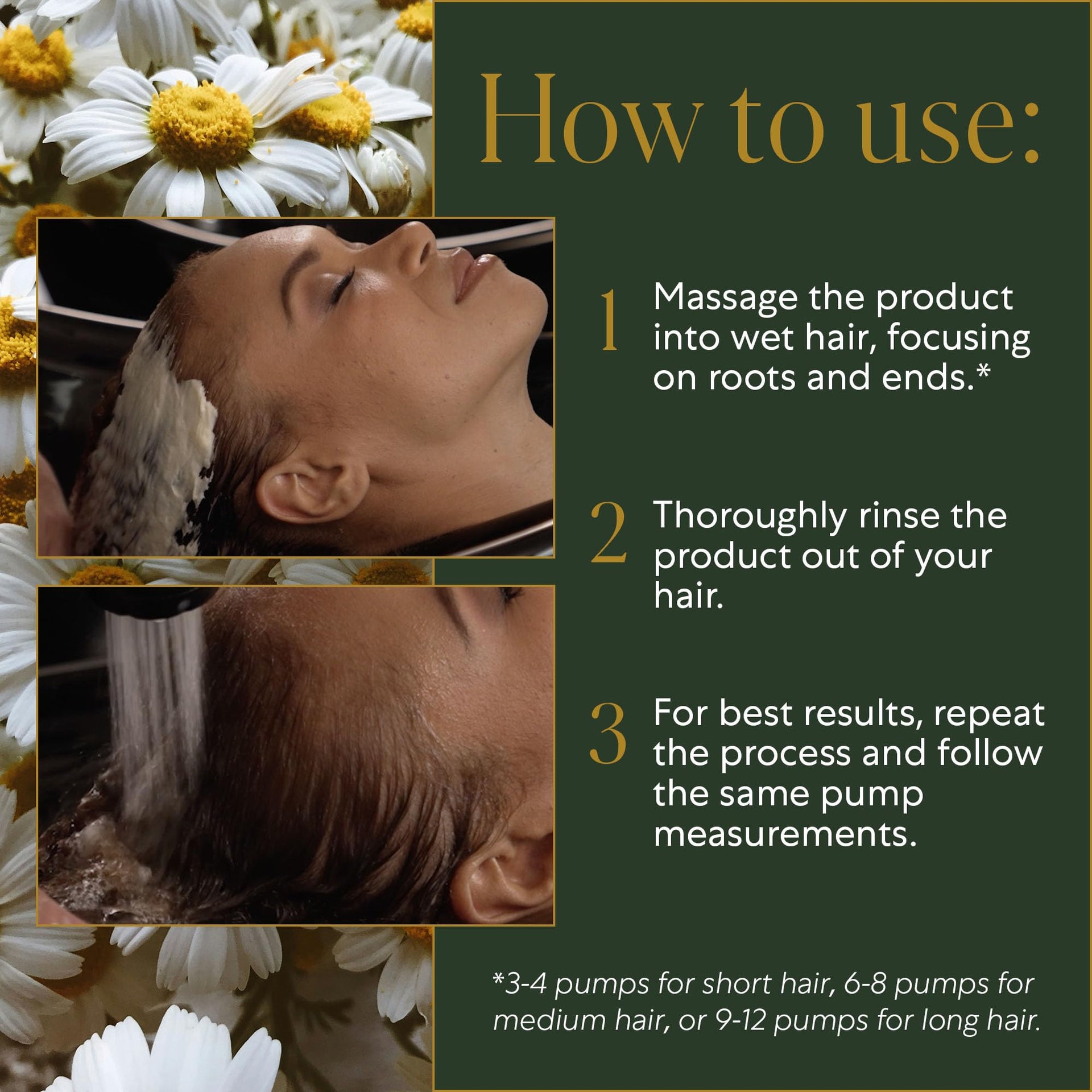 How to use:

1 Massage the product into wet hair, focusing on roots and ends.*

2 Thoroughly rinse the product out of your hair.

3 For best results, repeat the process and follow the same pump measurements.

*3-4 pumps for short hair, 6-8 pumps for medium hair, or 9-12 pumps for long hair.