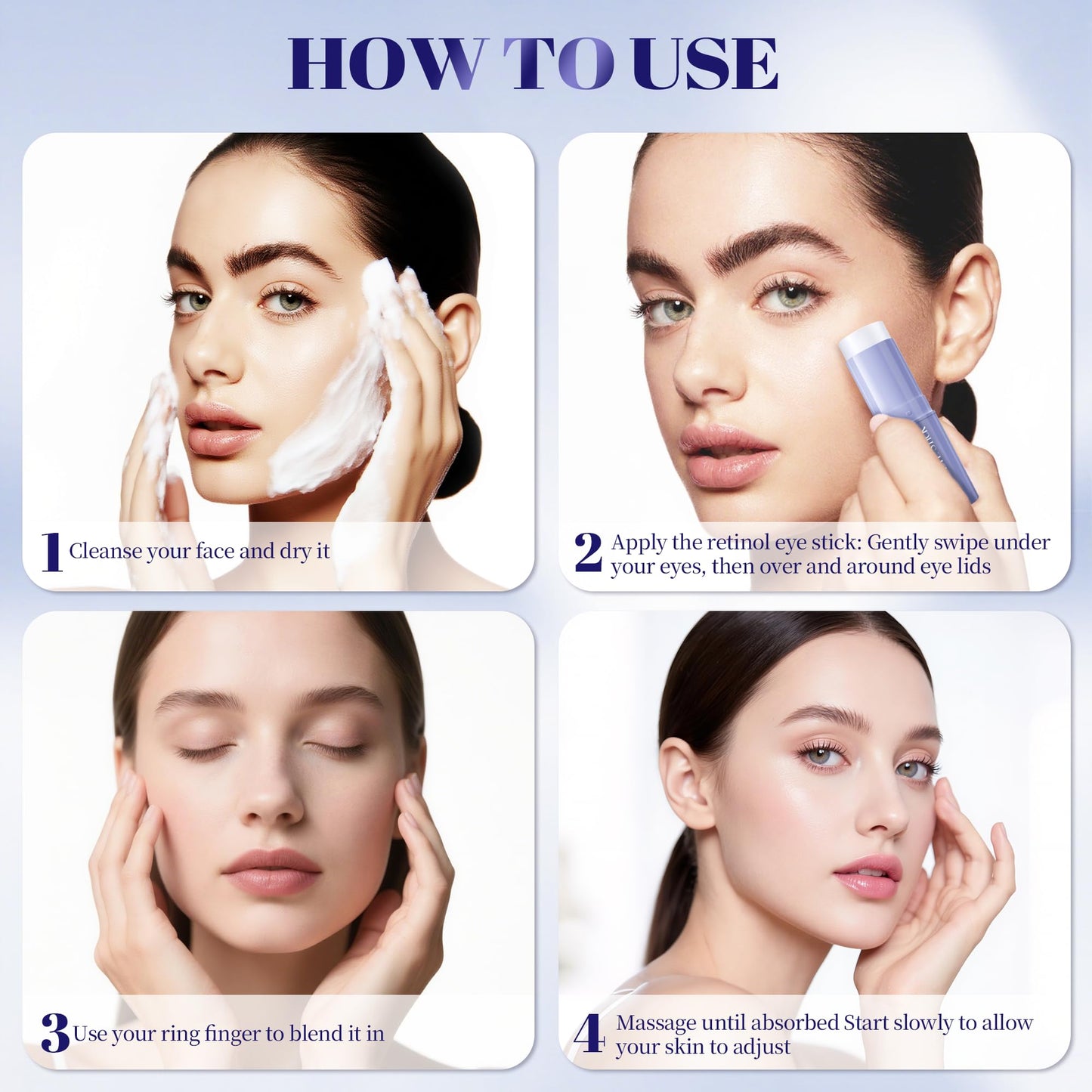 HOW TO USE

1 Cleanse your face and dry it

2 Apply the retinol eye stick: Gently swipe under your eyes, then over and around eye lids

3 Use your ring finger to blend it in

4 Massage until absorbed Start slowly to allow your skin to adjust