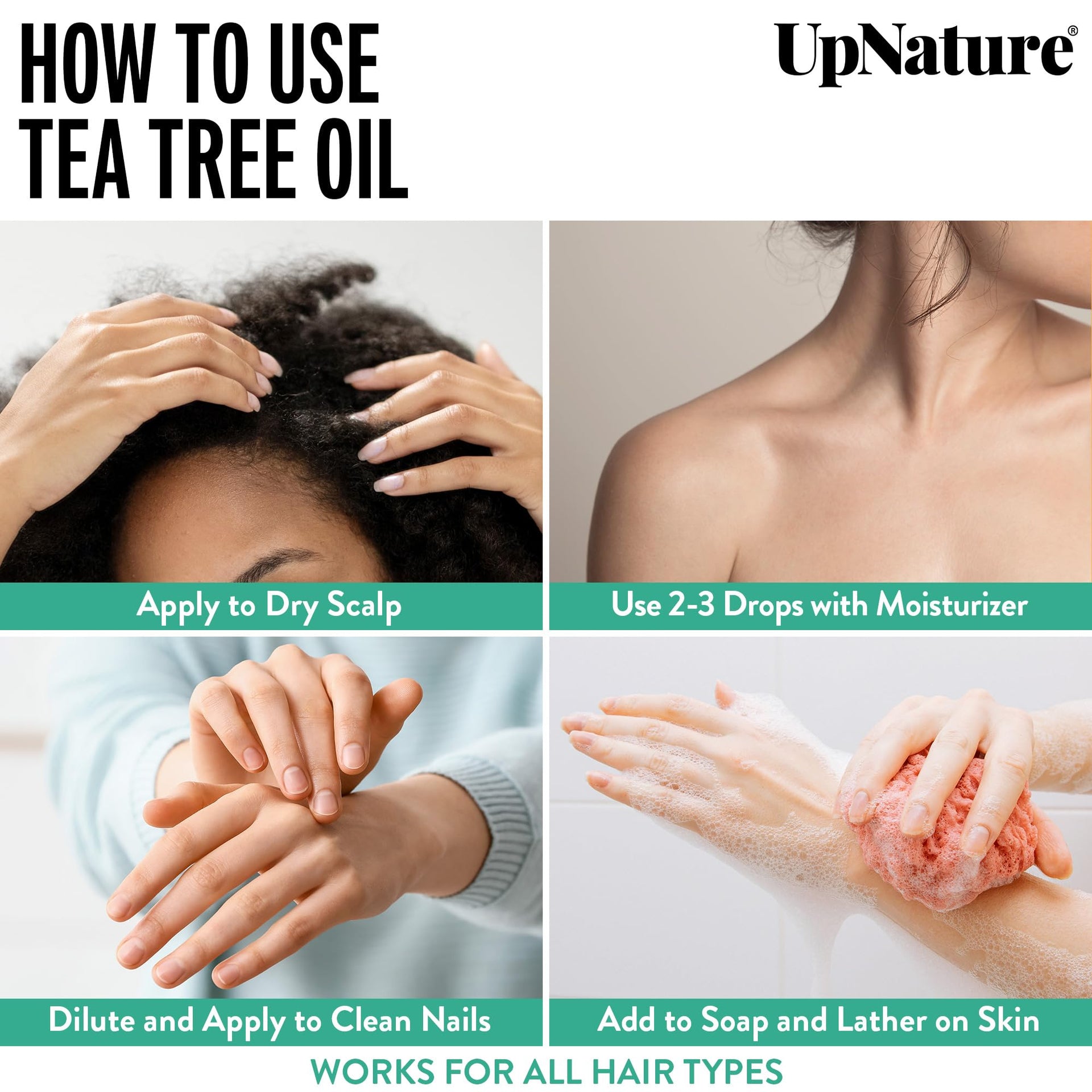 HOW TO USE
TEA TREE OIL

UpNature®

Apply to Dry Scalp

Use 2-3 Drops with Moisturizer

Dilute and Apply to Clean Nails

Add to Soap and Lather on Skin

WORKS FOR ALL HAIR TYPES