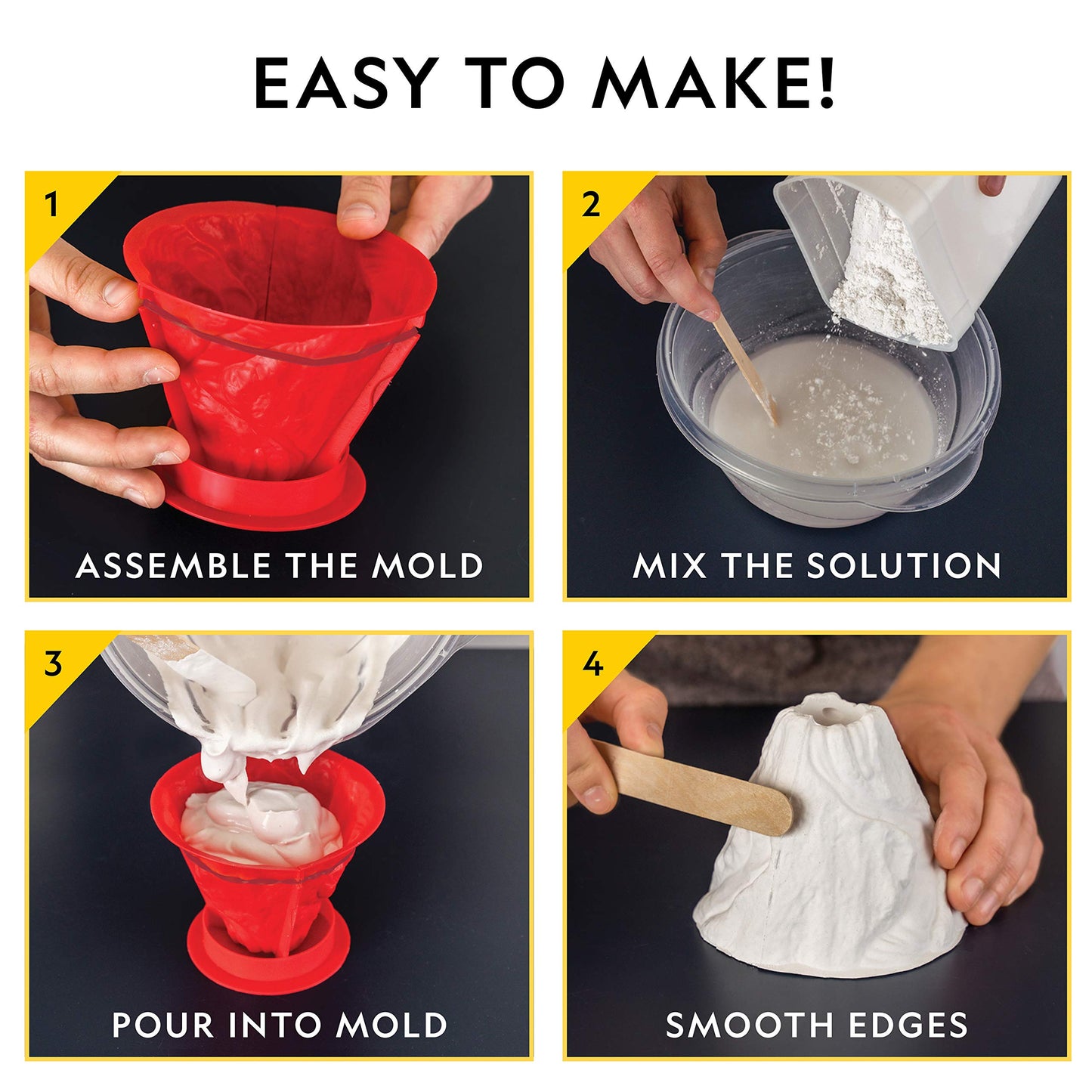 EASY TO MAKE!

1

ASSEMBLE THE MOLD

2

MIX THE SOLUTION

3

POUR INTO MOLD

4

SMOOTH EDGES