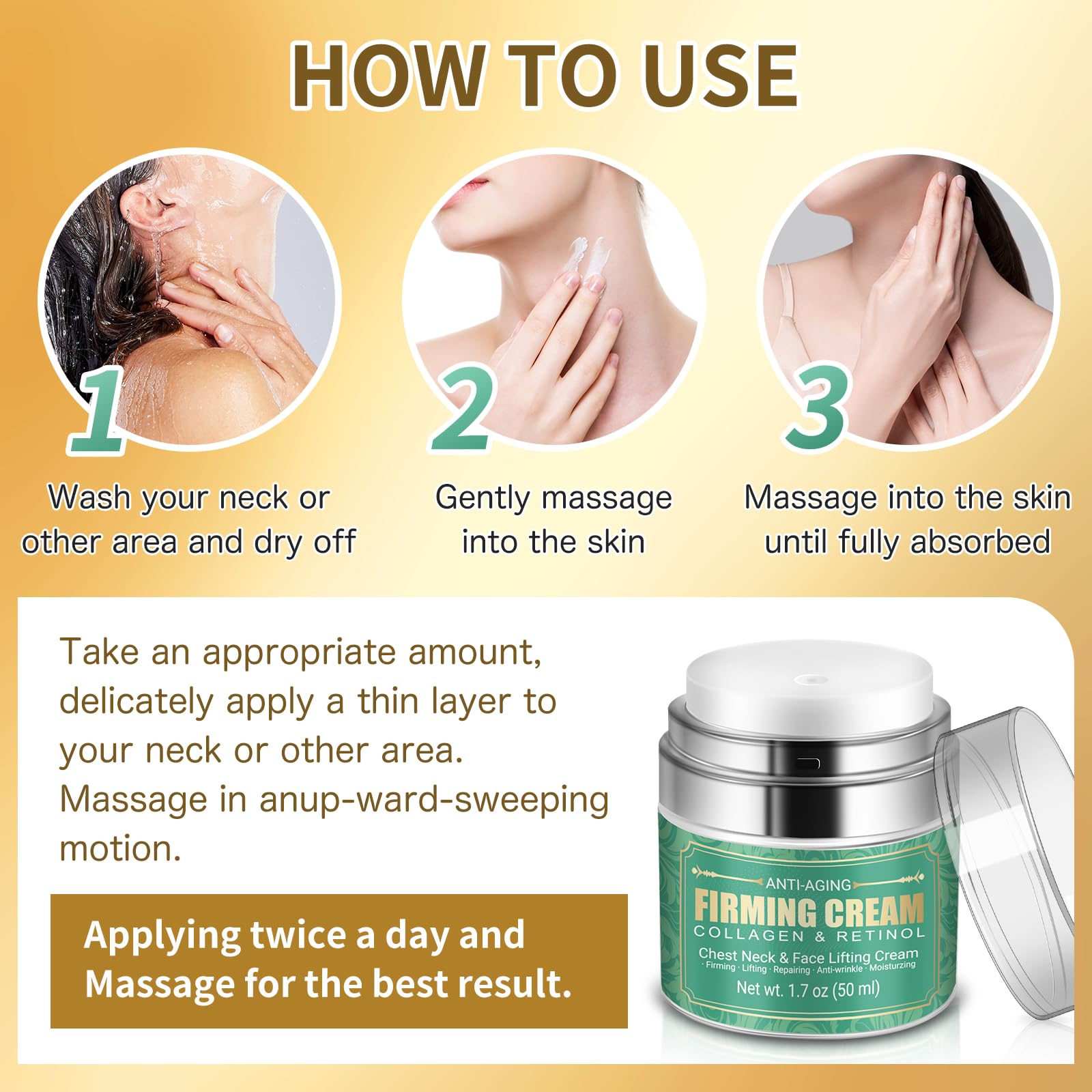 HOW TO USE

1

Wash your neck or other area and dry off

2

Gently massage into the skin

3

Massage into the skin until fully absorbed

Take an appropriate amount, delicately apply a thin layer to your neck or other area. Massage in anup-ward-sweeping motion.

Applying twice a day and Massage for the best result.

ANTI-AGING
FIRMING CREAM
COLLAGEN & RETINOL
Chest Neck & Face Lifting Cream
· Firming · Lifting · Repairing · Anti-wrinkle · Moisturzing
Net wt. 1.7 oz (50 ml)