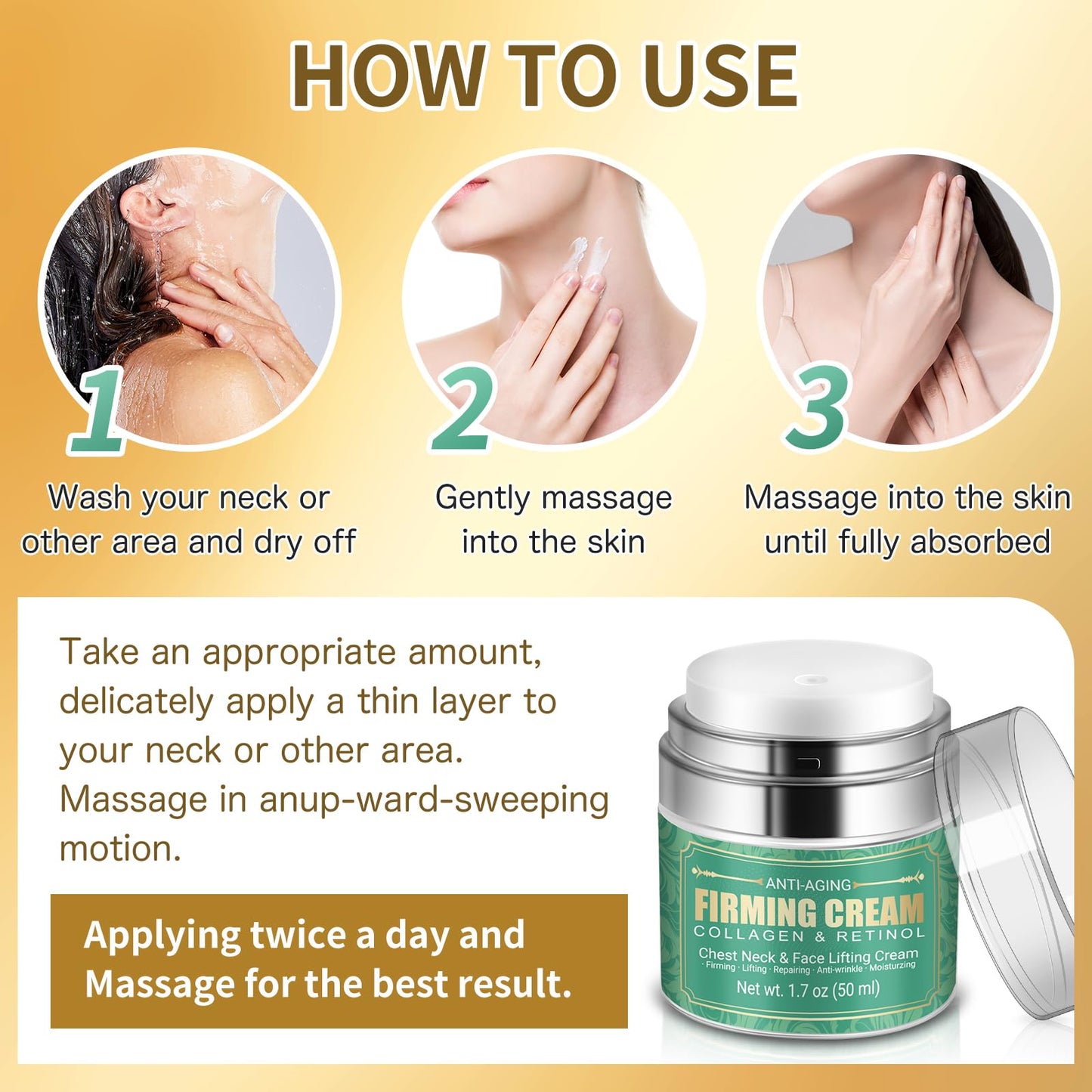 HOW TO USE

1
Wash your neck or other area and dry off

2
Gently massage into the skin

3
Massage into the skin until fully absorbed

Take an appropriate amount, delicately apply a thin layer to your neck or other area. Massage in anup-ward-sweeping motion.

Applying twice a day and Massage for the best result.

ANTI-AGING
FIRMING CREAM
COLLAGEN & RETINOL
Chest Neck & Face Lifting Cream
· Firming · Lifting · Repairing · Anti-wrinkle · Moisturzing
Net wt. 1.7 oz (50 ml)