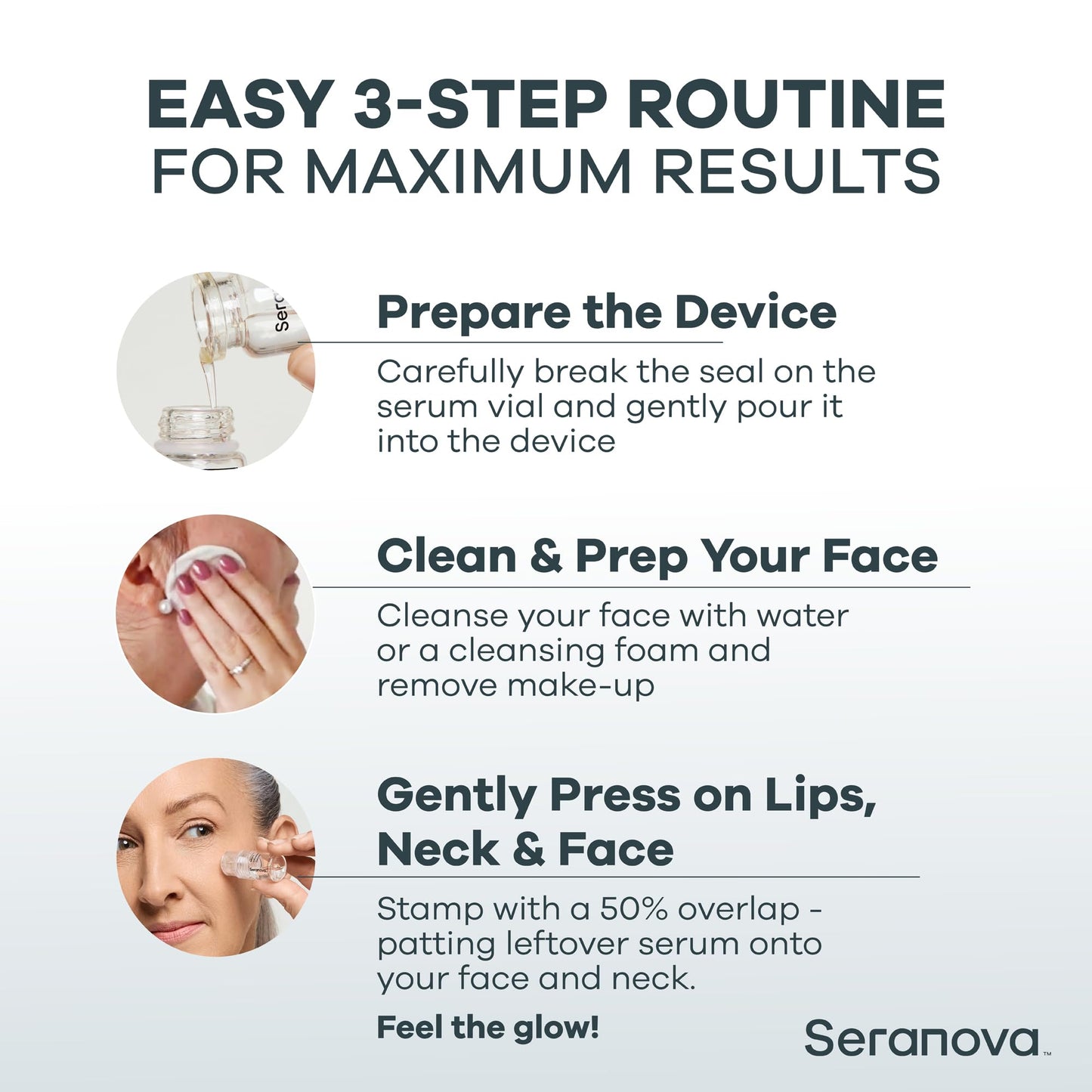 EASY 3-STEP ROUTINE
FOR MAXIMUM RESULTS

Sera

Prepare the Device

Carefully break the seal on the serum vial and gently pour it into the device

Clean & Prep Your Face

Cleanse your face with water or a cleansing foam and remove make-up

Gently Press on Lips, Neck & Face

Stamp with a 50% overlap - patting leftover serum onto your face and neck.

Feel the glow!

Seranova™