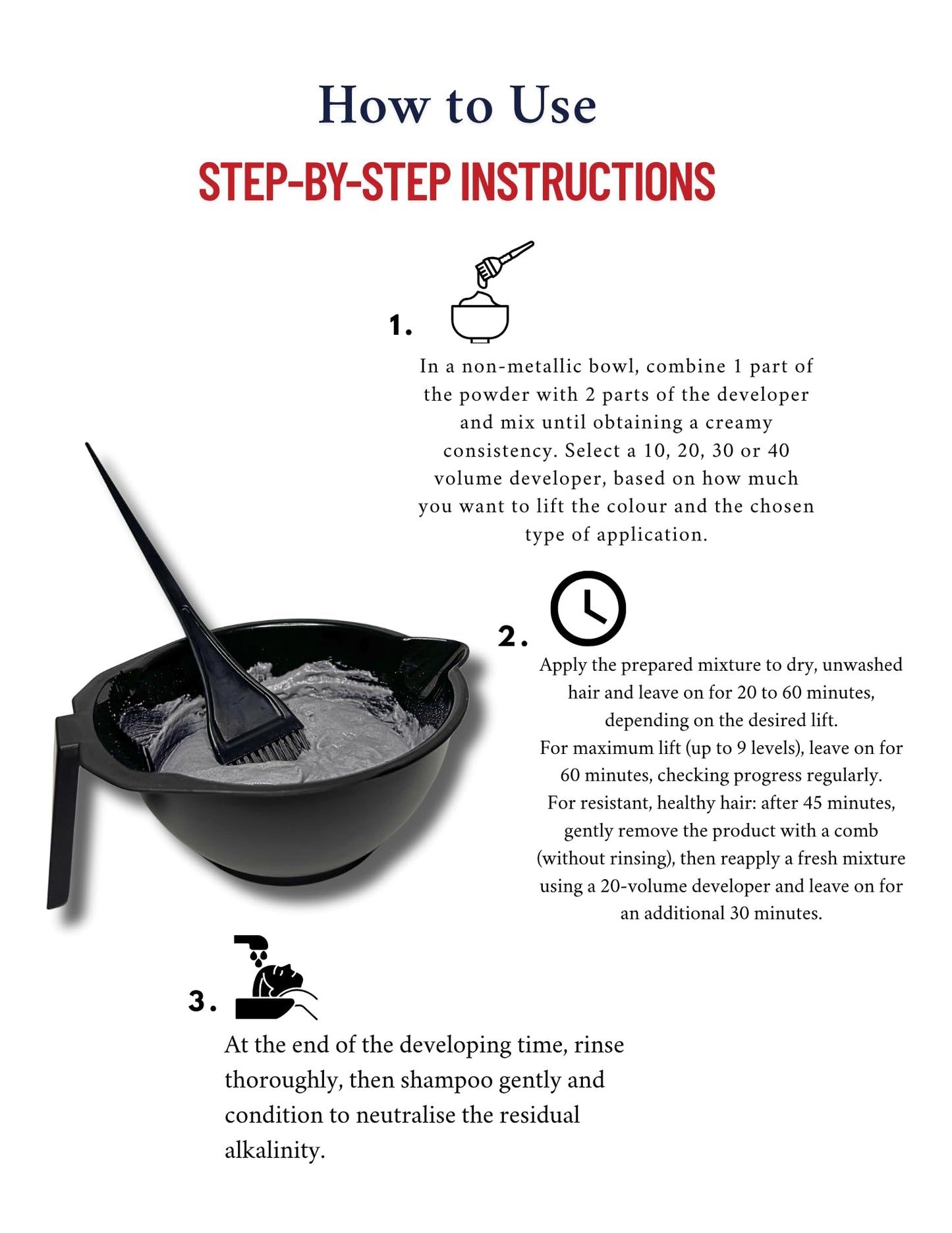 How to Use

STEP-BY-STEP INSTRUCTIONS

1.

In a non-metallic bowl, combine 1 part of the powder with 2 parts of the developer and mix until obtaining a creamy consistency. Select a 10, 20, 30 or 40 volume developer, based on how much you want to lift the colour and the chosen type of application.

2.

Apply the prepared mixture to dry, unwashed hair and leave on for 20 to 60 minutes, depending on the desired lift.
For maximum lift (up to 9 levels), leave on for 60 minutes, checking progress regularly.
For resistant, healthy hair: after 45 minutes, gently remove the product with a comb (without rinsing), then reapply a fresh mixture using a 20-volume developer and leave on for an additional 30 minutes.

3.

At the end of the developing time, rinse thoroughly, then shampoo gently and condition to neutralise the residual alkalinity.