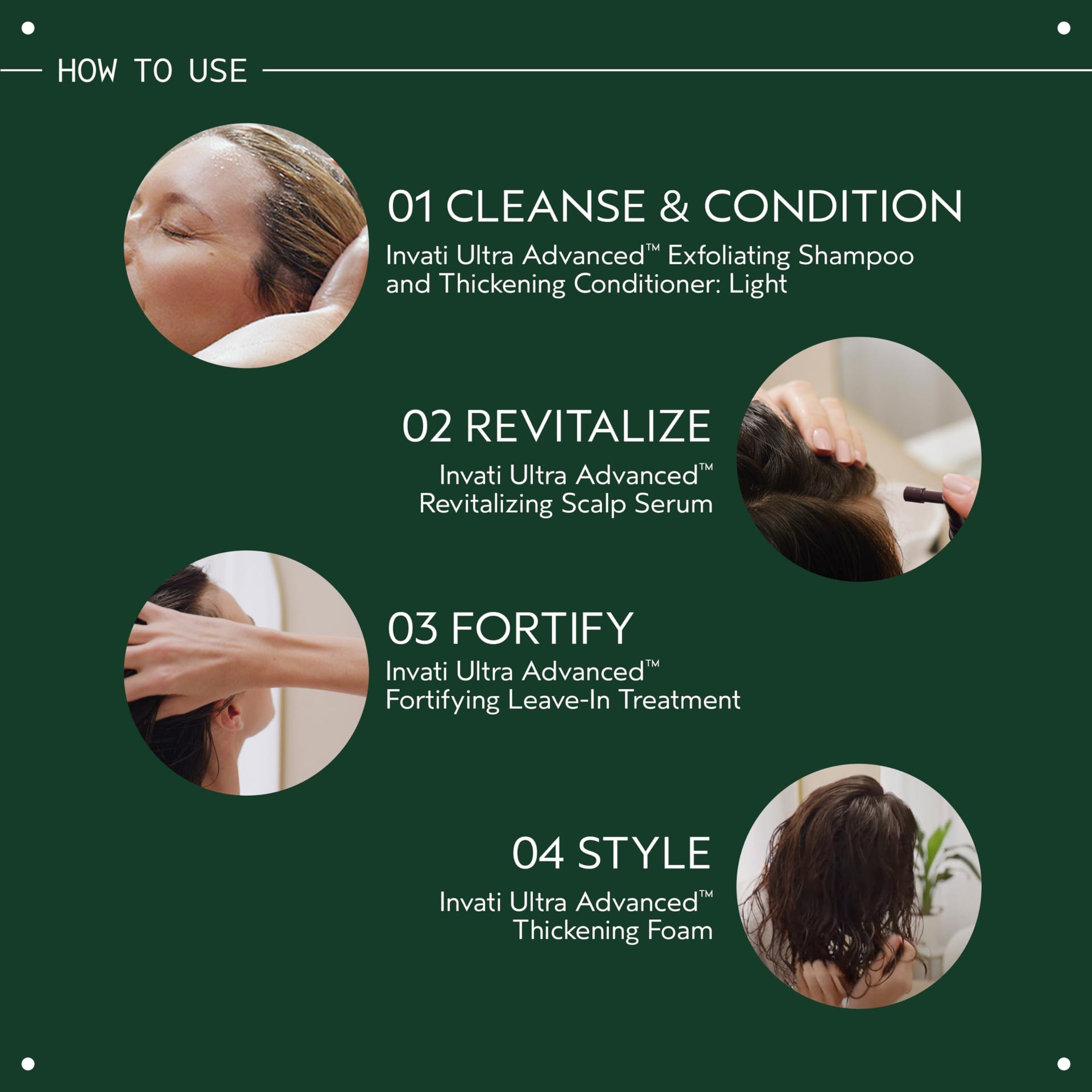 HOW TO USE

01 CLEANSE & CONDITION

Invati Ultra Advanced™ Exfoliating Shampoo and Thickening Conditioner: Light

02 REVITALIZE

Invati Ultra Advanced™ Revitalizing Scalp Serum

03 FORTIFY

Invati Ultra Advanced™ Fortifying Leave-In Treatment

04 STYLE

Invati Ultra Advanced™ Thickening Foam