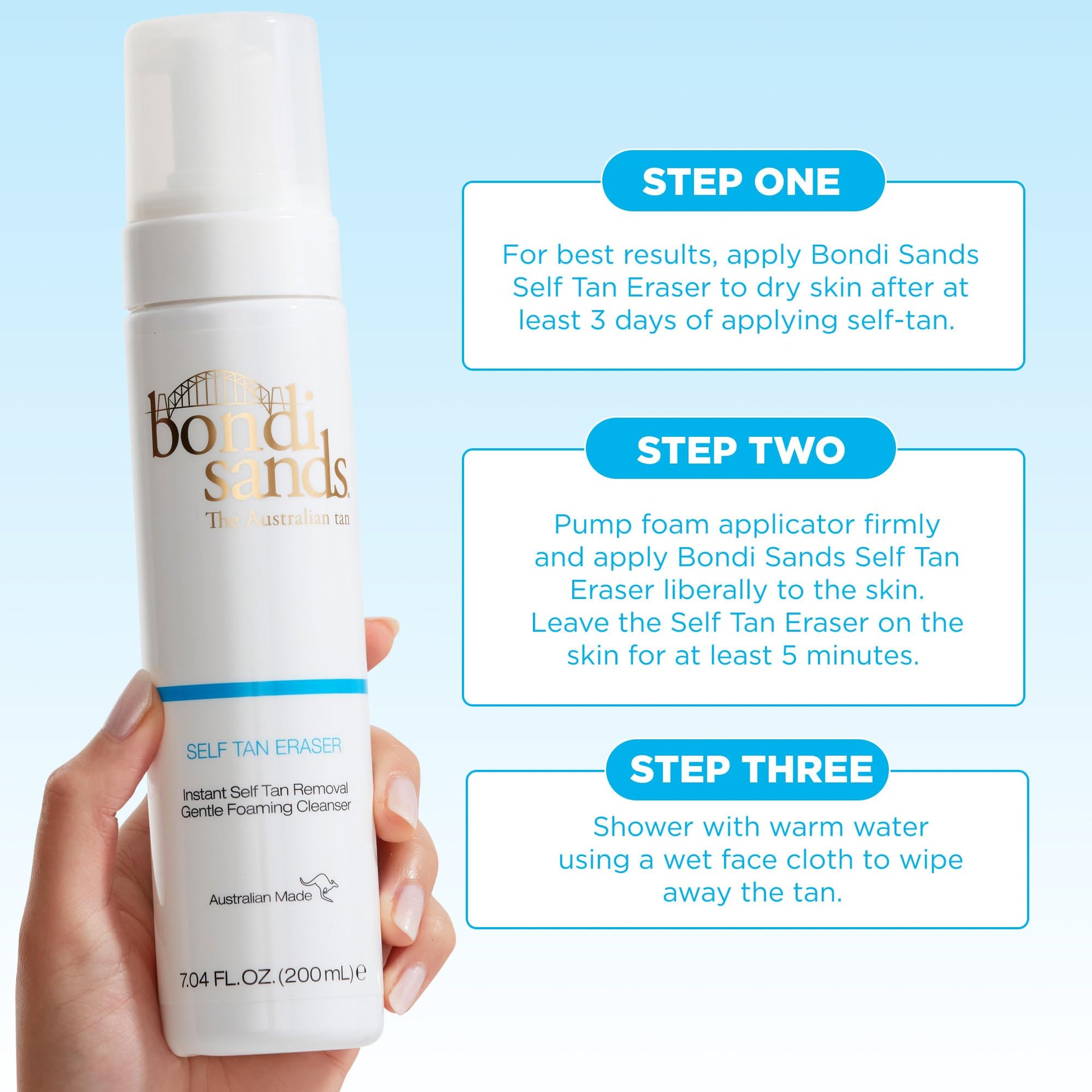 bondi sands
The Australian tan

SELF TAN ERASER

Instant Self Tan Removal
Gentle Foaming Cleanser

Australian Made

7.04 FL.OZ. (200 mL) e

STEP ONE

For best results, apply Bondi Sands Self Tan Eraser to dry skin after at least 3 days of applying self-tan.

STEP TWO

Pump foam applicator firmly and apply Bondi Sands Self Tan Eraser liberally to the skin. Leave the Self Tan Eraser on the skin for at least 5 minutes.

STEP THREE

Shower with warm water using a wet face cloth to wipe away the tan.