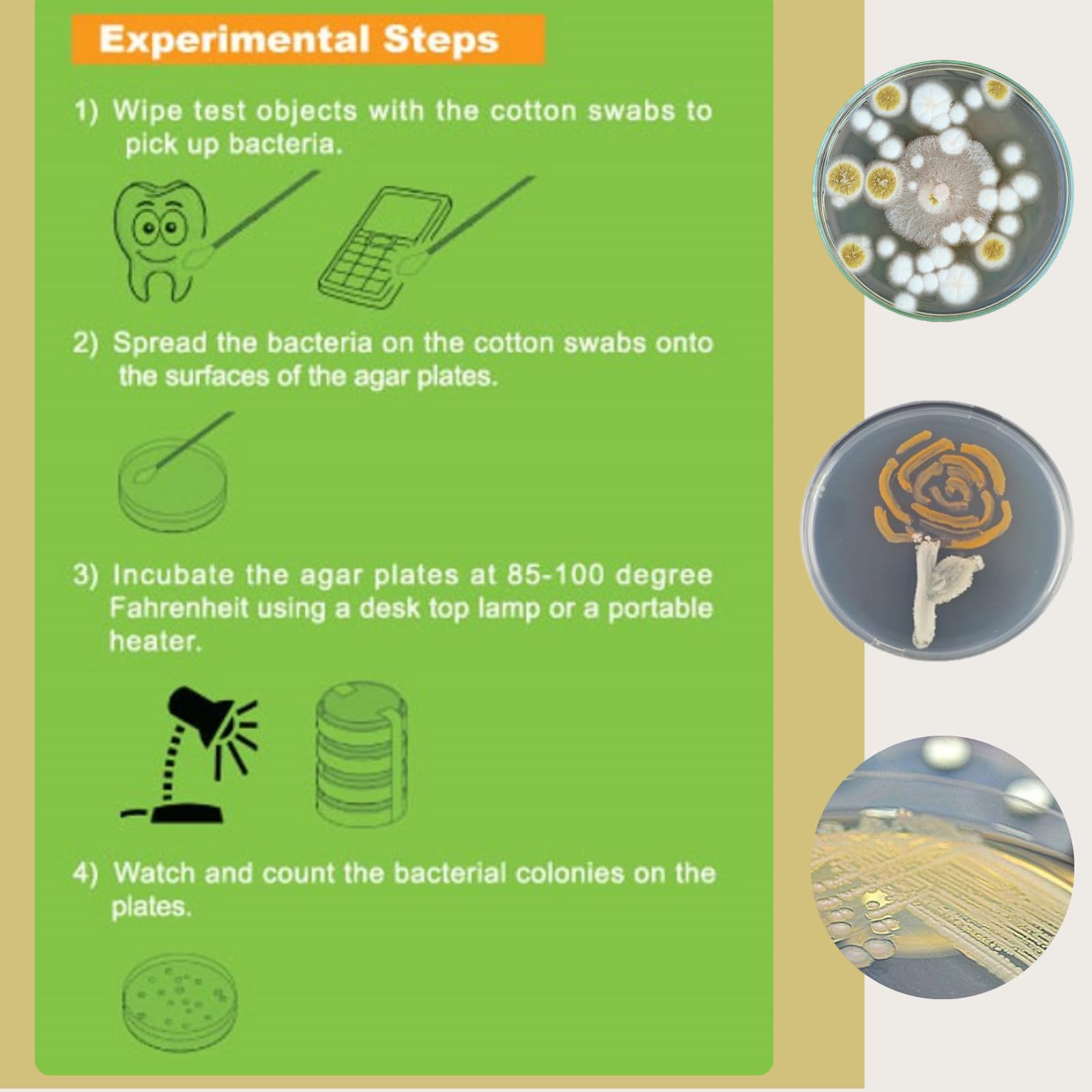 Experimental Steps

1) Wipe test objects with the cotton swabs to pick up bacteria.

2) Spread the bacteria on the cotton swabs onto the surfaces of the agar plates.

3) Incubate the agar plates at 85-100 degree Fahrenheit using a desk top lamp or a portable heater.

4) Watch and count the bacterial colonies on the plates.