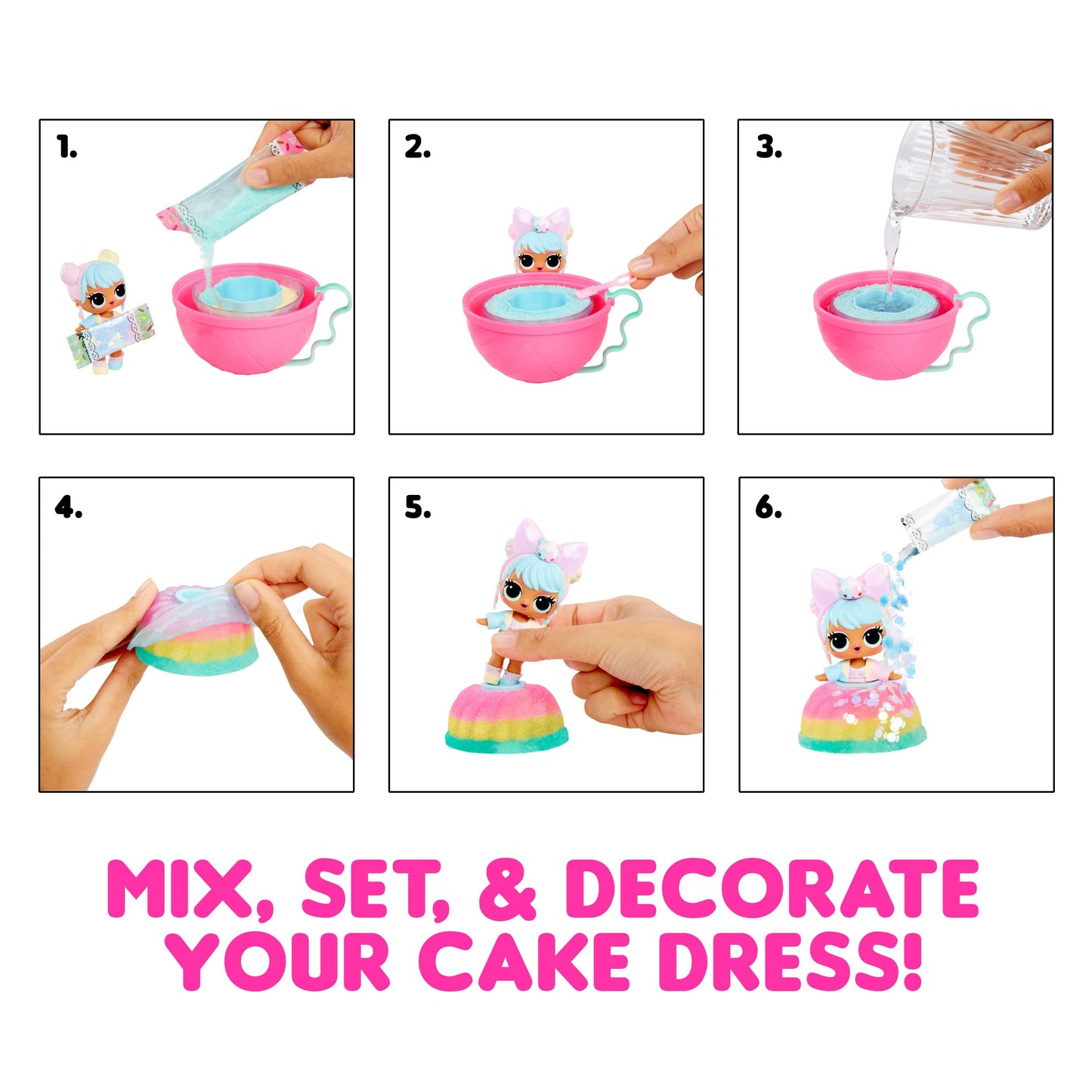 1.

2.

3.

4.

5.

6.

MIX, SET, & DECORATE YOUR CAKE DRESS!