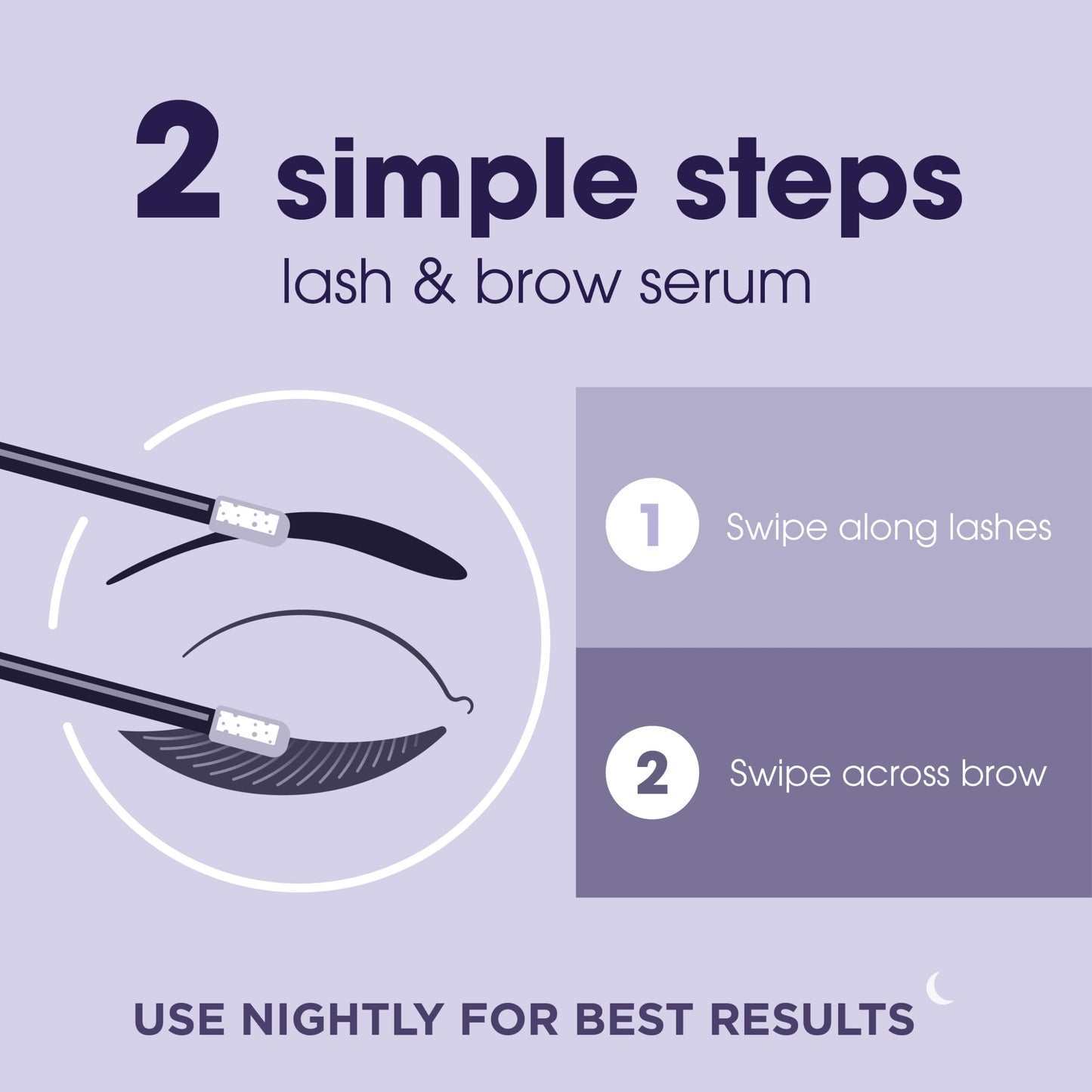 2 simple steps
lash & brow serum

1 Swipe along lashes

2 Swipe across brow

USE NIGHTLY FOR BEST RESULTS