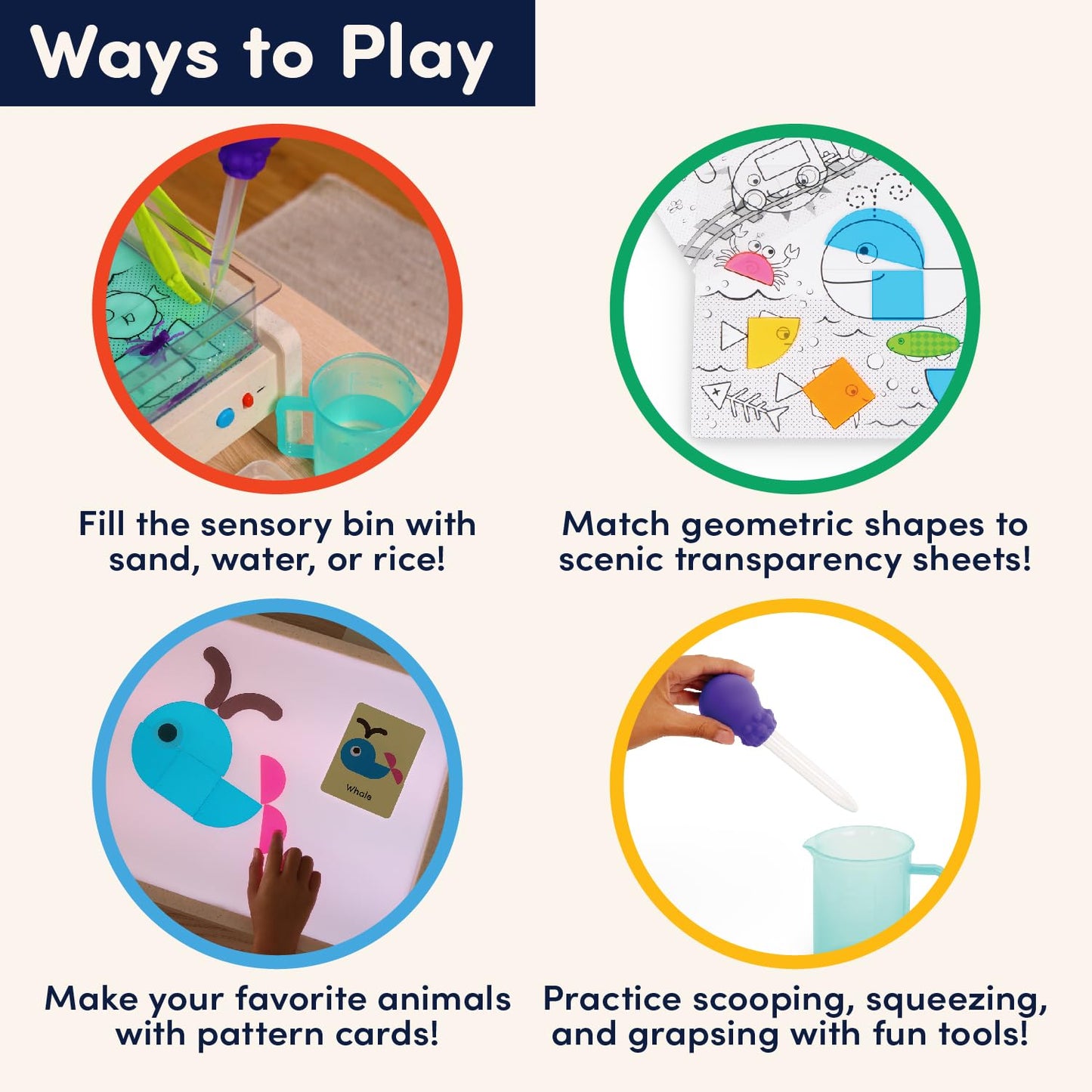 Ways to Play

Fill the sensory bin with sand, water, or rice!

Match geometric shapes to scenic transparency sheets!

Whale

Make your favorite animals with pattern cards!

Practice scooping, squeezing, and grapsing with fun tools!