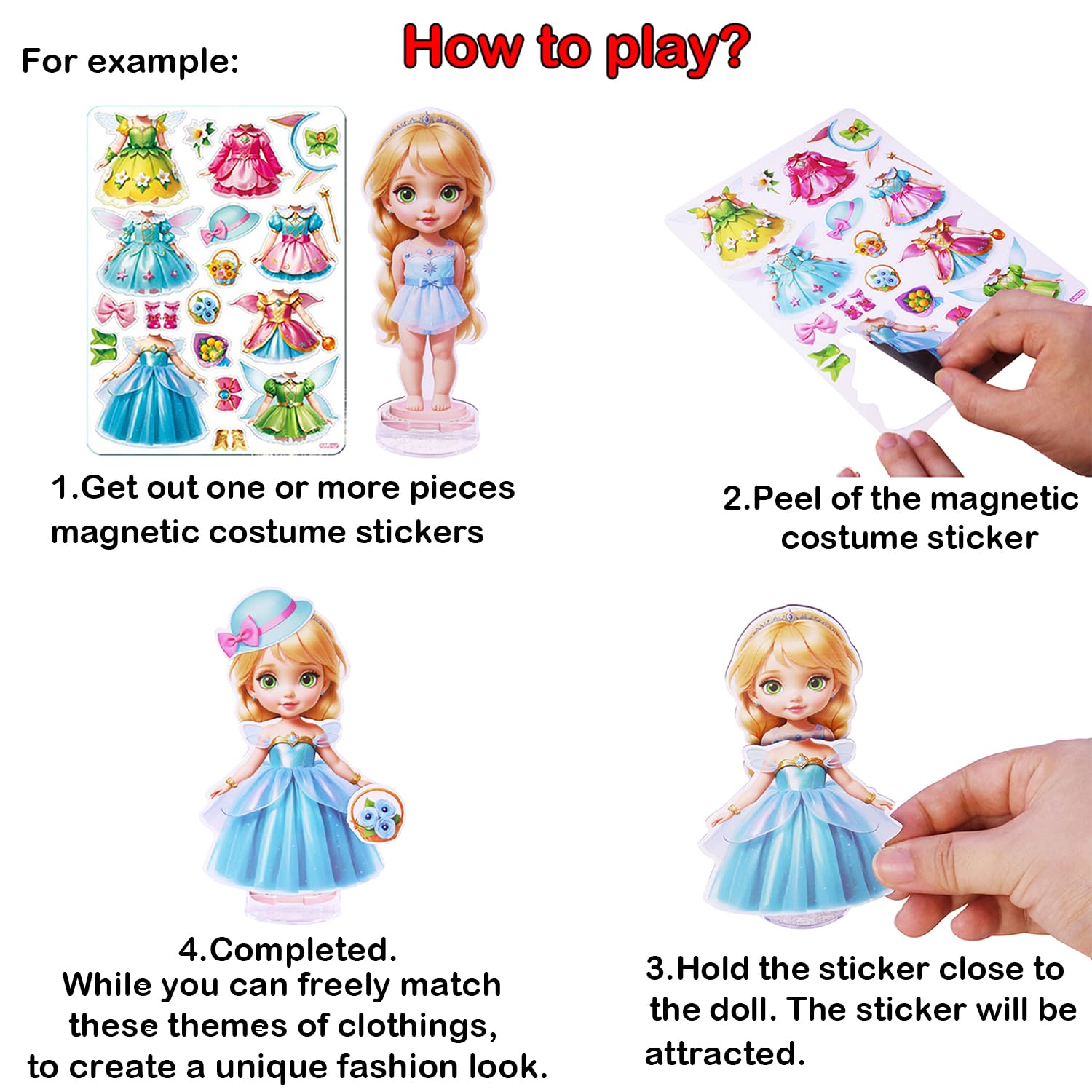 For example:

How to play?

1.Get out one or more pieces magnetic costume stickers

2.Peel of the magnetic costume sticker

4.Completed.
While you can freely match these themes of clothings, to create a unique fashion look.

3.Hold the sticker close to the doll. The sticker will be attracted.