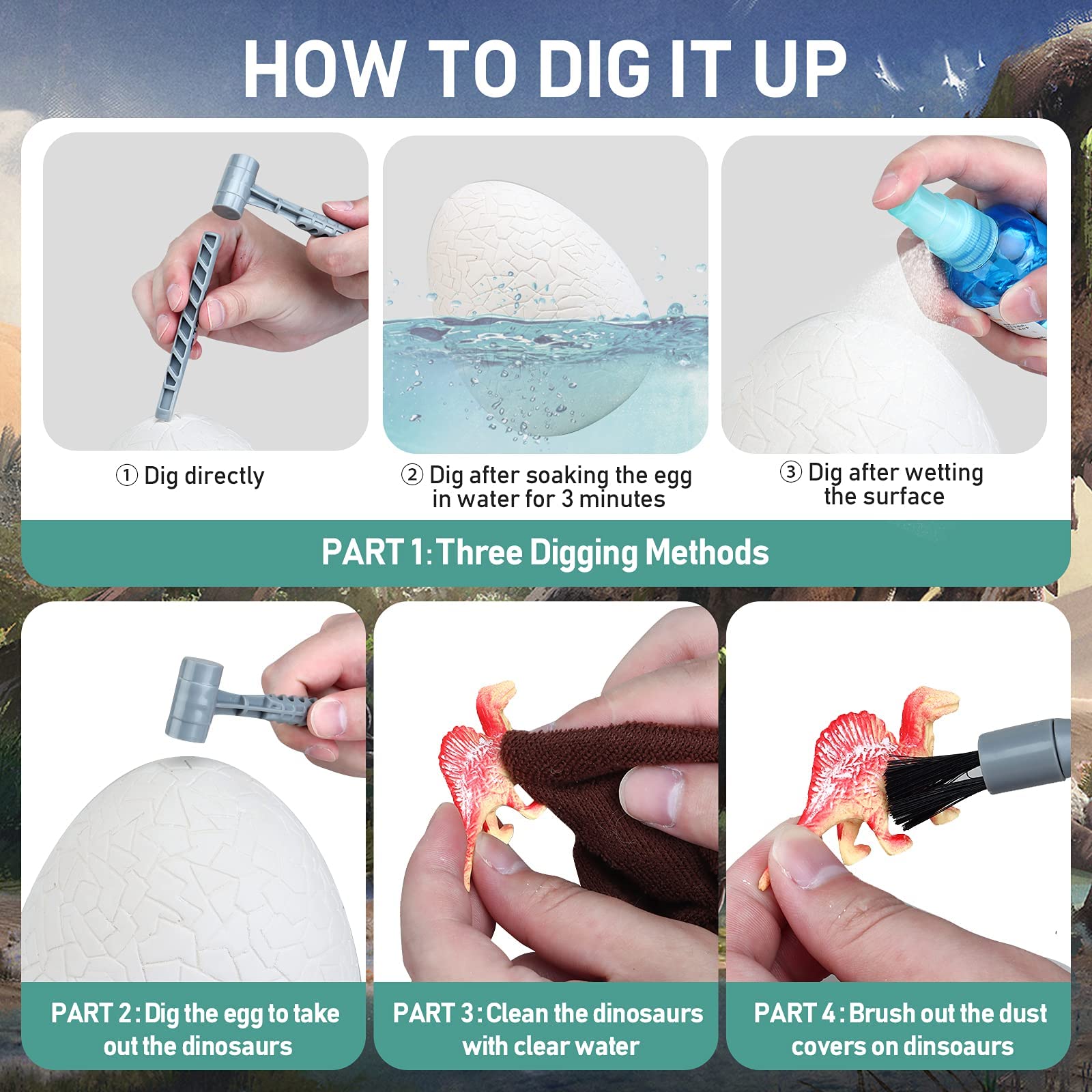 HOW TO DIG IT UP

① Dig directly

② Dig after soaking the egg in water for 3 minutes

③ Dig after wetting the surface

PART 1: Three Digging Methods

PART 2: Dig the egg to take out the dinosaurs

PART 3: Clean the dinosaurs with clear water

PART 4: Brush out the dust covers on dinsoaurs