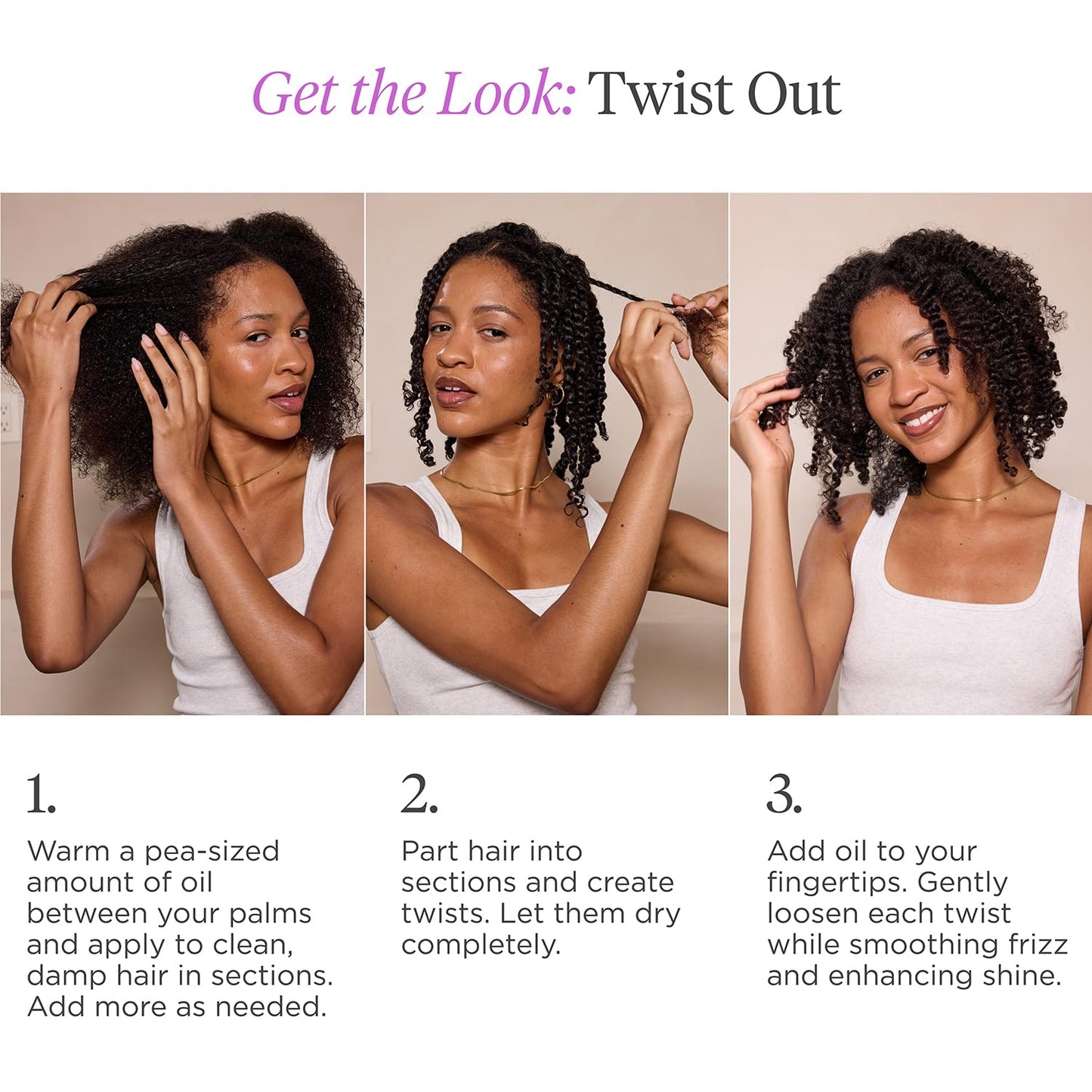 Get the Look: Twist Out

1.

Warm a pea-sized amount of oil between your palms and apply to clean, damp hair in sections. Add more as needed.

2.

Part hair into sections and create twists. Let them dry completely.

3.

Add oil to your fingertips. Gently loosen each twist while smoothing frizz and enhancing shine.