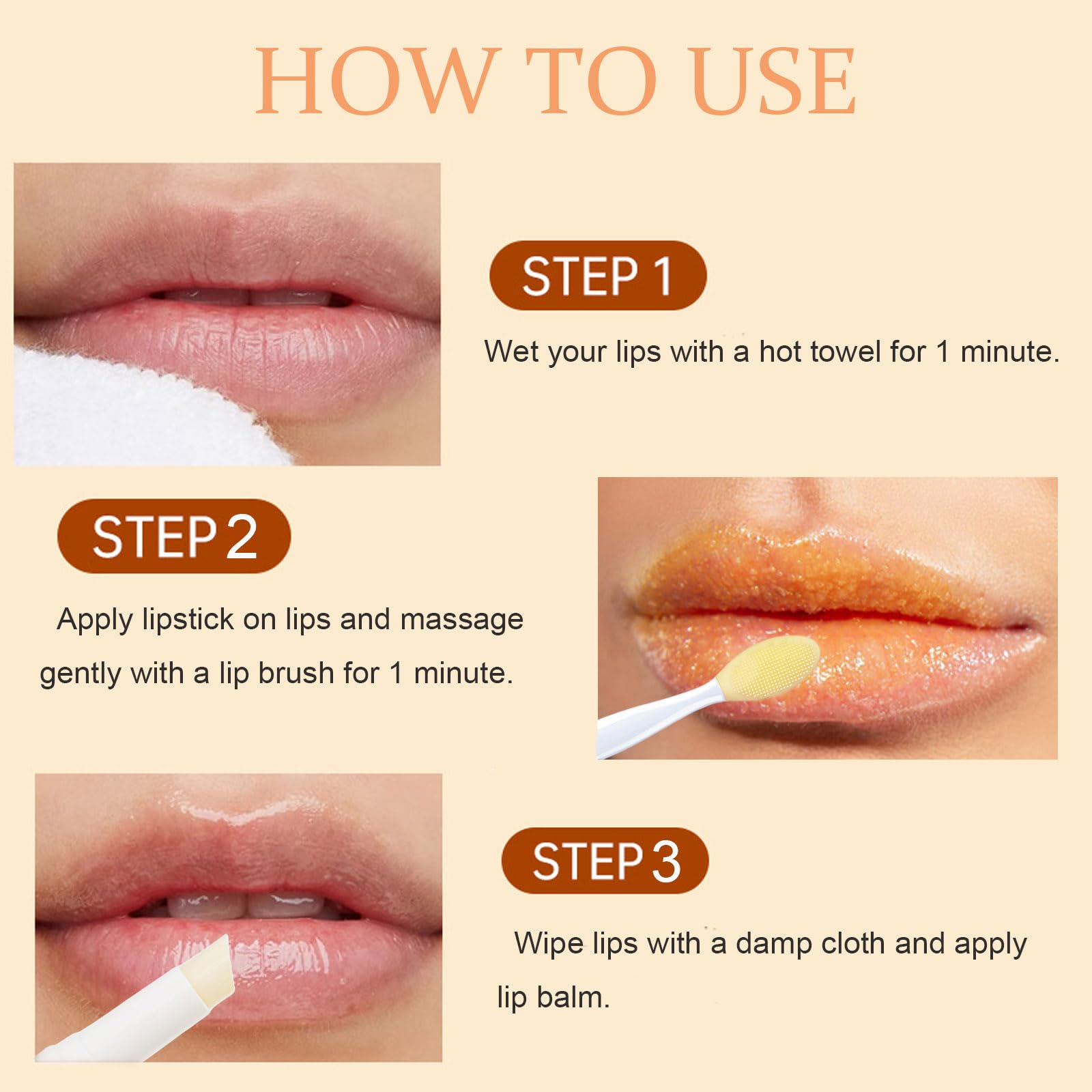 HOW TO USE

STEP 1

Wet your lips with a hot towel for 1 minute.

STEP 2

Apply lipstick on lips and massage gently with a lip brush for 1 minute.

STEP 3

Wipe lips with a damp cloth and apply lip balm.