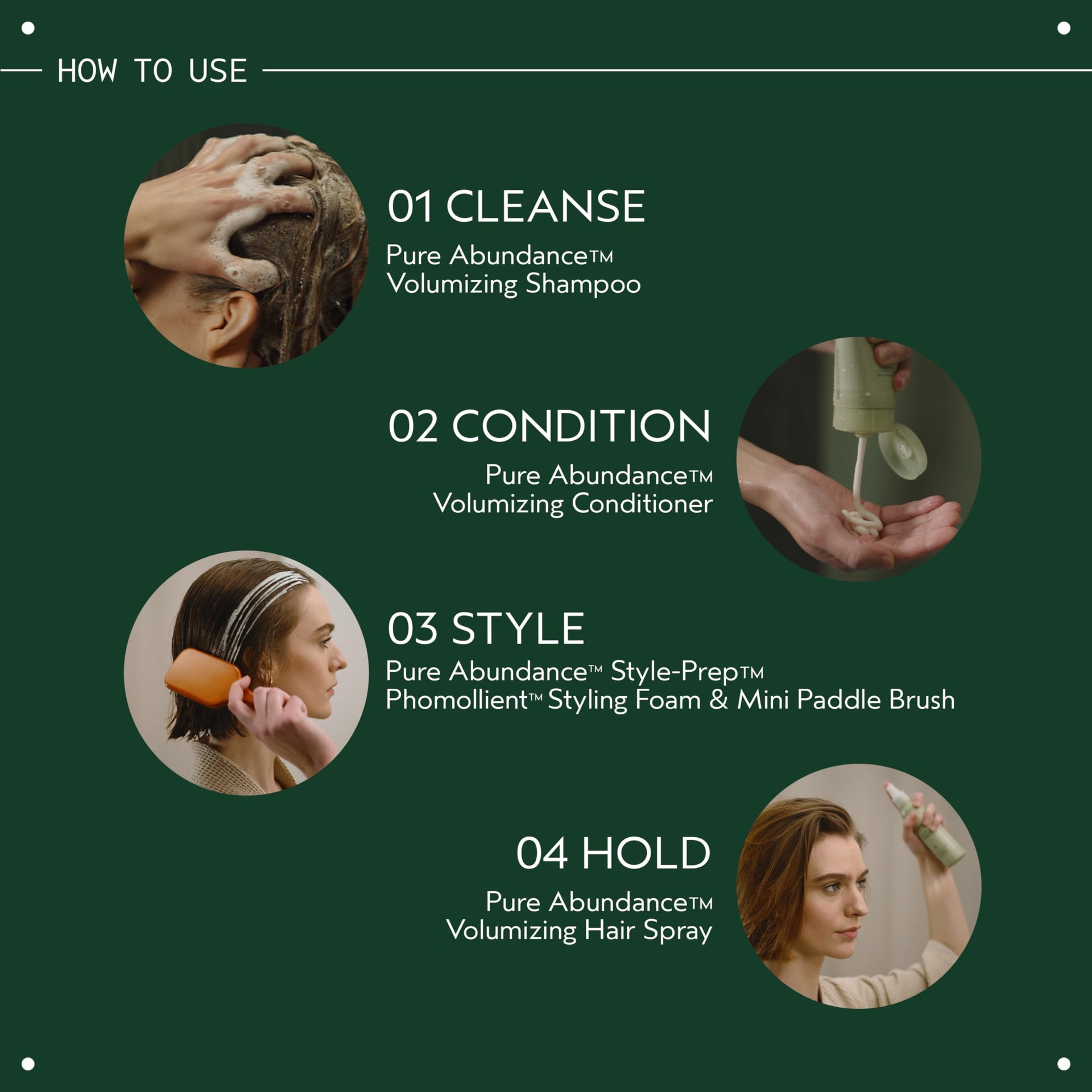 HOW TO USE

01 CLEANSE

Pure Abundance™ Volumizing Shampoo

02 CONDITION

Pure Abundance™ Volumizing Conditioner

03 STYLE

Pure Abundance™ Style-Prep™ Phomollient™ Styling Foam & Mini Paddle Brush

04 HOLD

Pure Abundance™ Volumizing Hair Spray