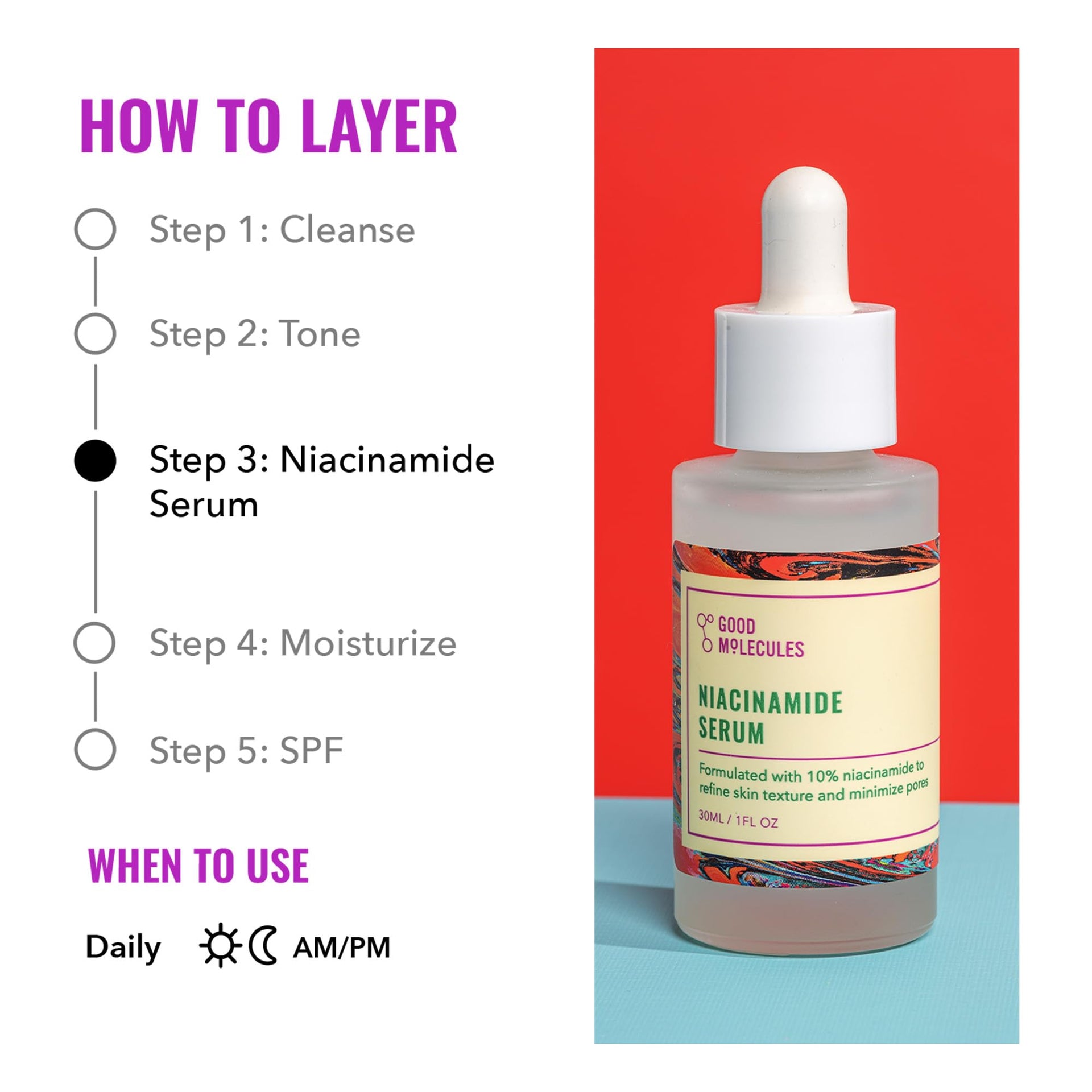 HOW TO LAYER

Step 1: Cleanse

Step 2: Tone

Step 3: Niacinamide Serum

Step 4: Moisturize

Step 5: SPF

WHEN TO USE

Daily AM/PM

GOOD MOLECULES

NIACINAMIDE SERUM

Formulated with 10% niacinamide to refine skin texture and minimize pores

30ML / 1FL OZ