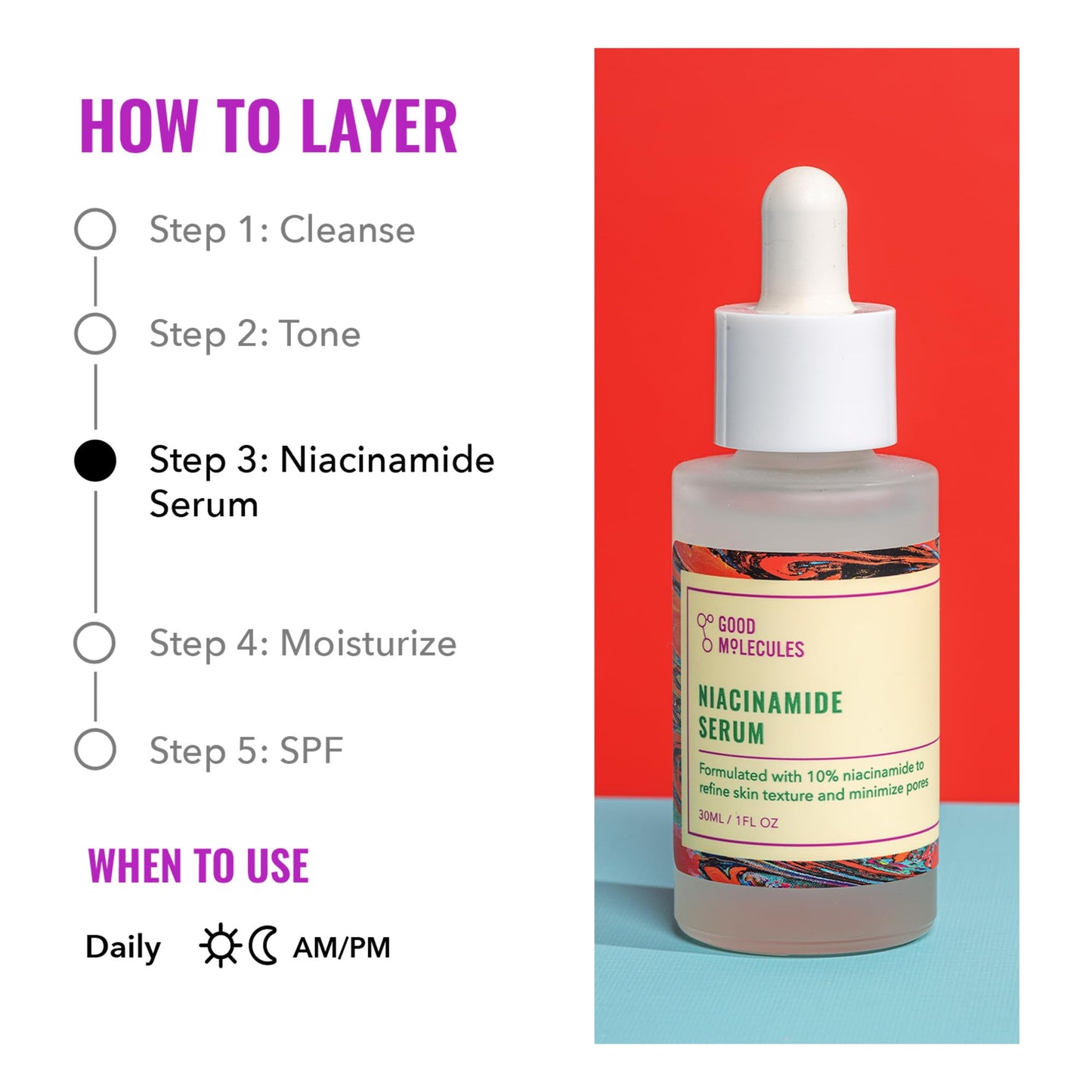 HOW TO LAYER

Step 1: Cleanse

Step 2: Tone

Step 3: Niacinamide Serum

Step 4: Moisturize

Step 5: SPF

WHEN TO USE

Daily AM/PM

GOOD MOLECULES

NIACINAMIDE SERUM

Formulated with 10% niacinamide to refine skin texture and minimize pores

30ML / 1FL OZ