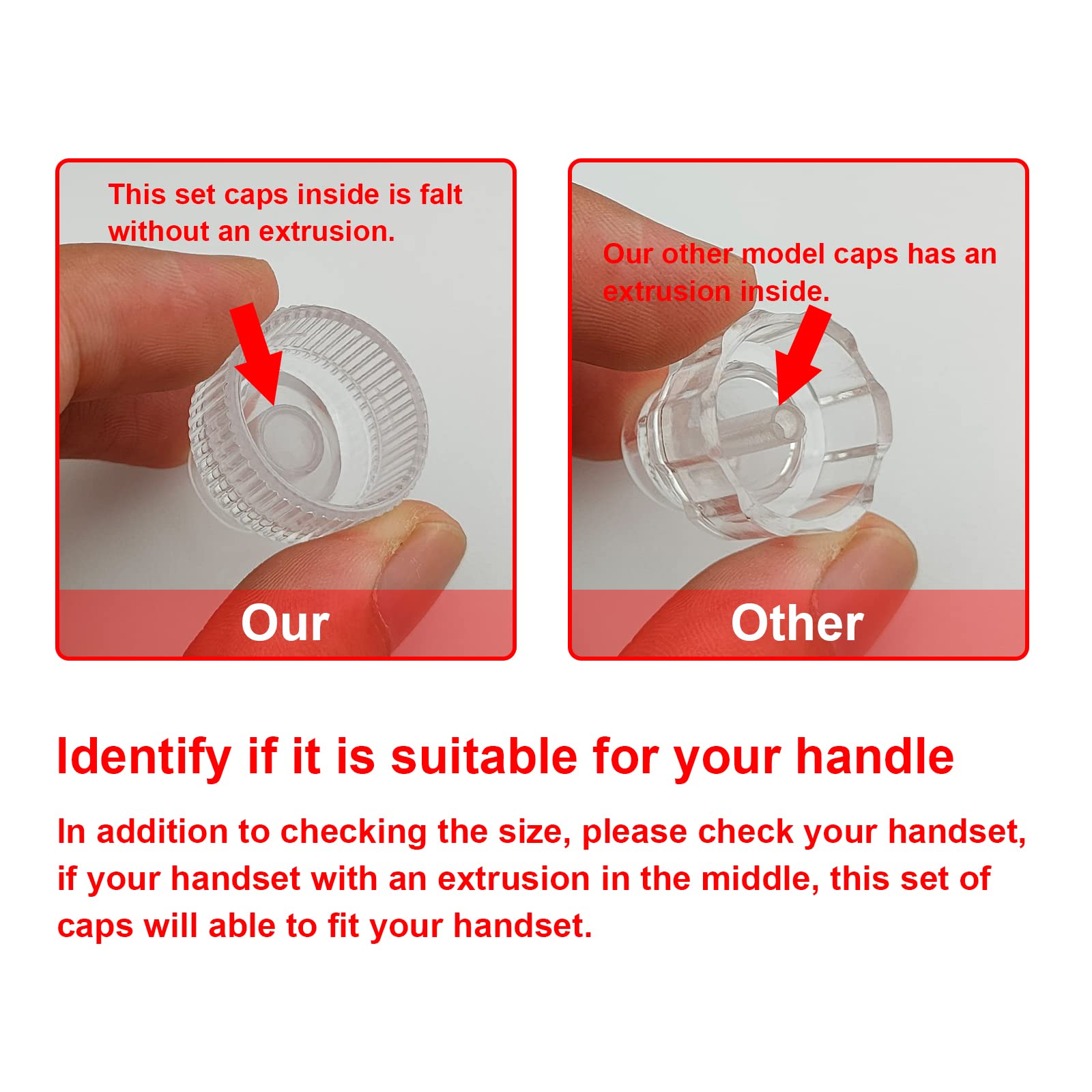 This set caps inside is falt without an extrusion.

Our

Our other model caps has an extrusion inside.

Other

Identify if it is suitable for your handle

In addition to checking the size, please check your handset, if your handset with an extrusion in the middle, this set of caps will able to fit your handset.