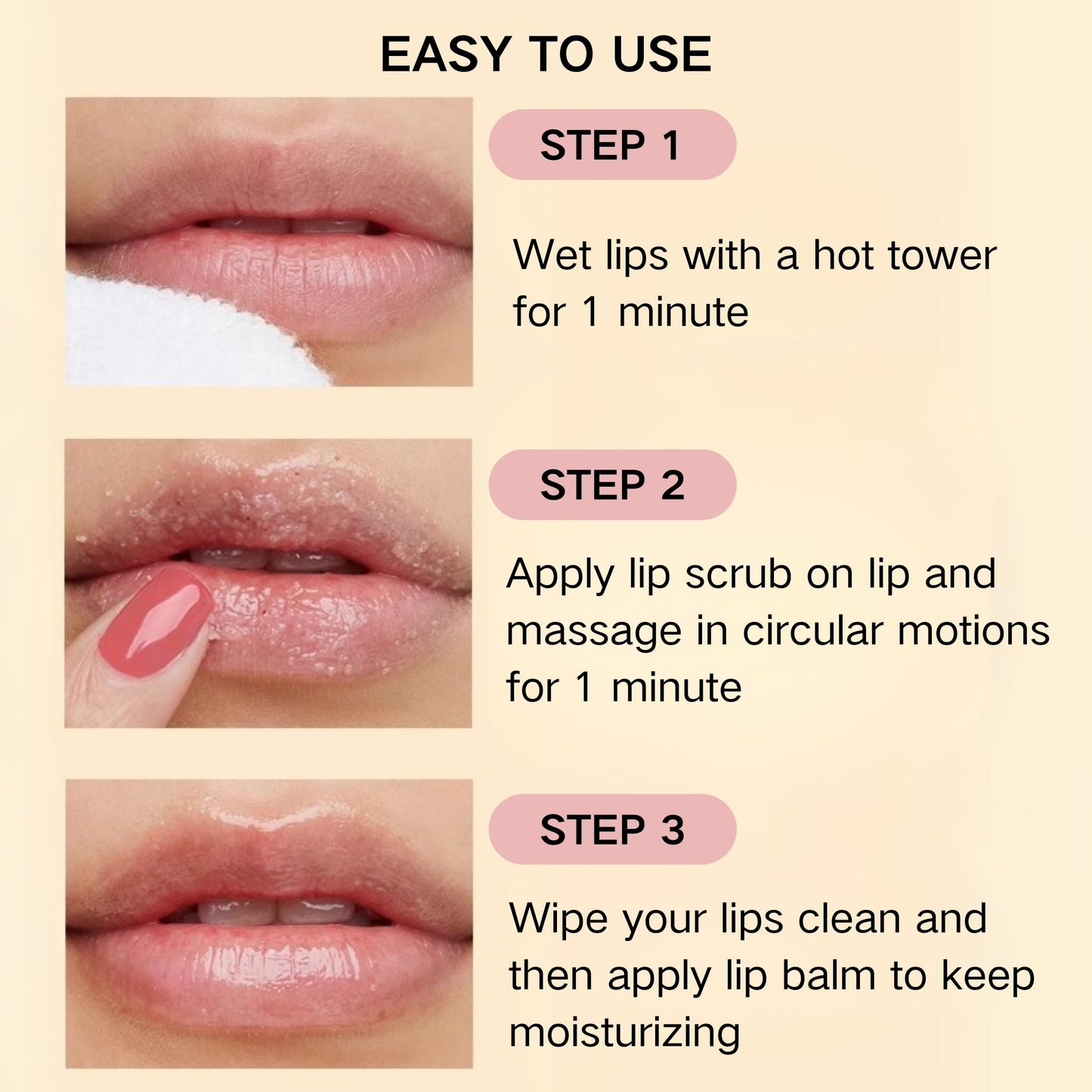 EASY TO USE

STEP 1

Wet lips with a hot tower for 1 minute

STEP 2

Apply lip scrub on lip and massage in circular motions for 1 minute

STEP 3

Wipe your lips clean and then apply lip balm to keep moisturizing