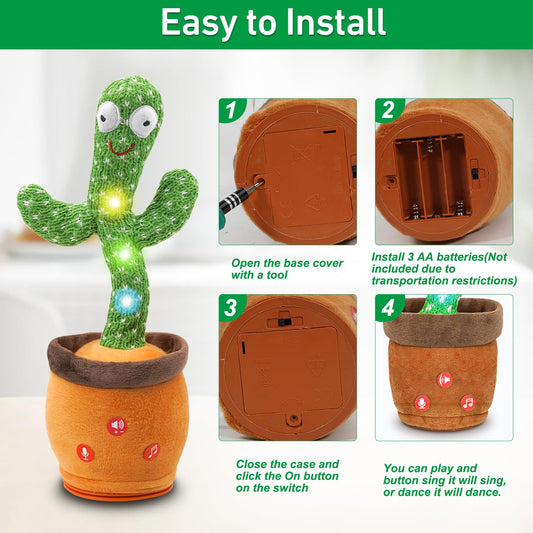 Easy to Install

1

Open the base cover with a tool

2

Install 3 AA batteries(Not included due to transportation restrictions)

3

Close the case and click the On button on the switch

4

You can play and button sing it will sing, or dance it will dance.