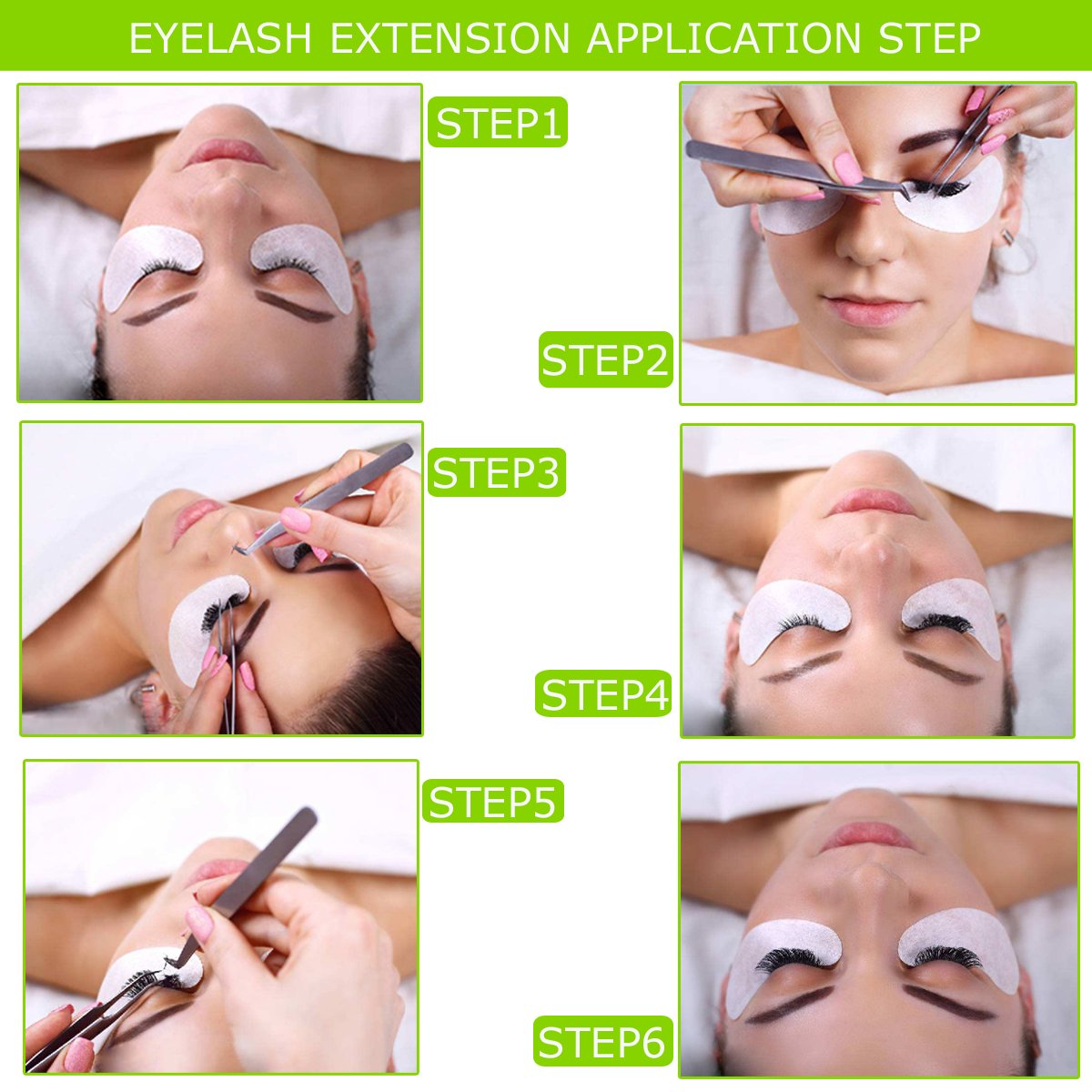 EYELASH EXTENSION APPLICATION STEP

STEP1

STEP2

STEP3

STEP4

STEP5

STEP6