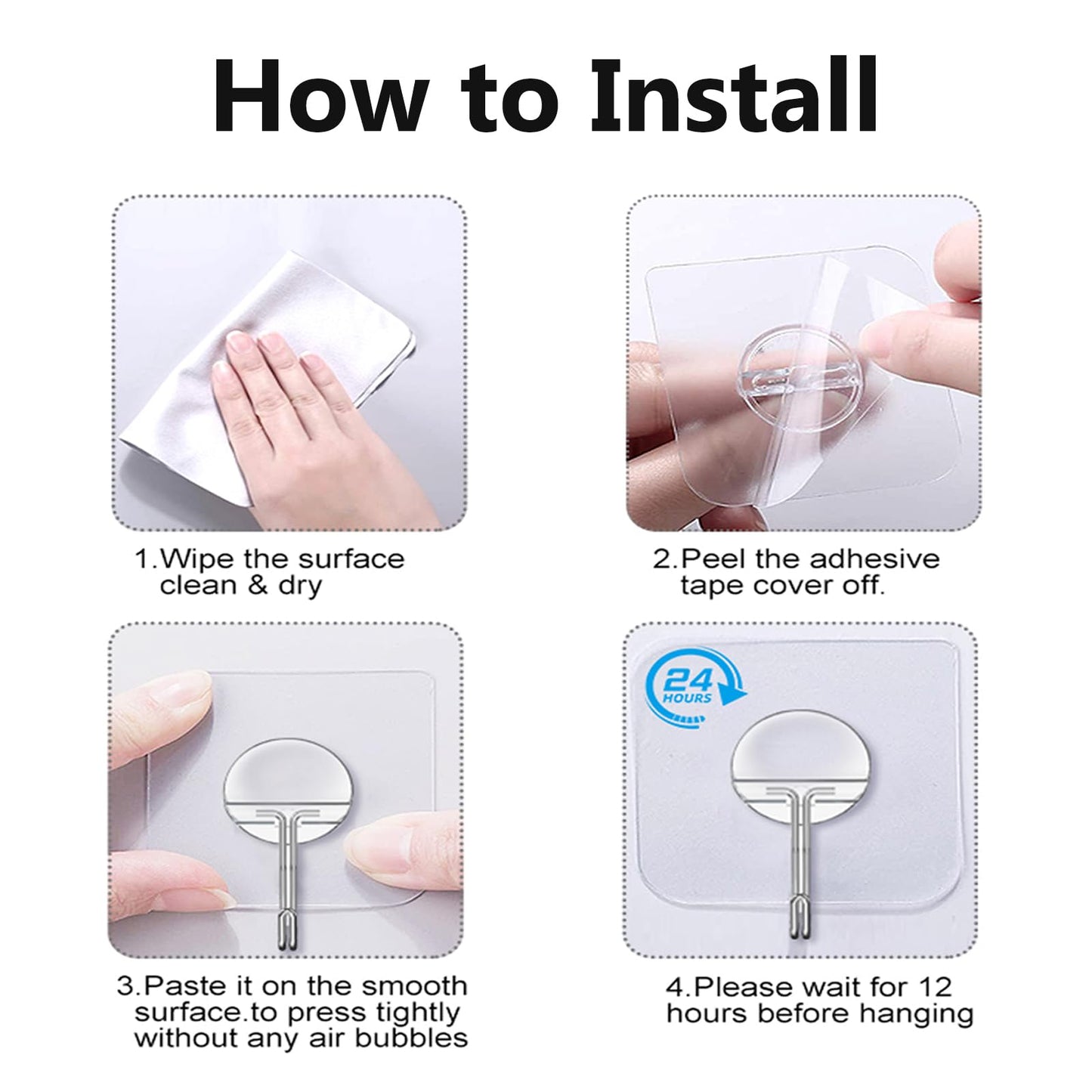 How to Install

1.Wipe the surface clean & dry

2.Peel the adhesive tape cover off.

3.Paste it on the smooth surface.to press tightly without any air bubbles

24 HOURS

4.Please wait for 12 hours before hanging