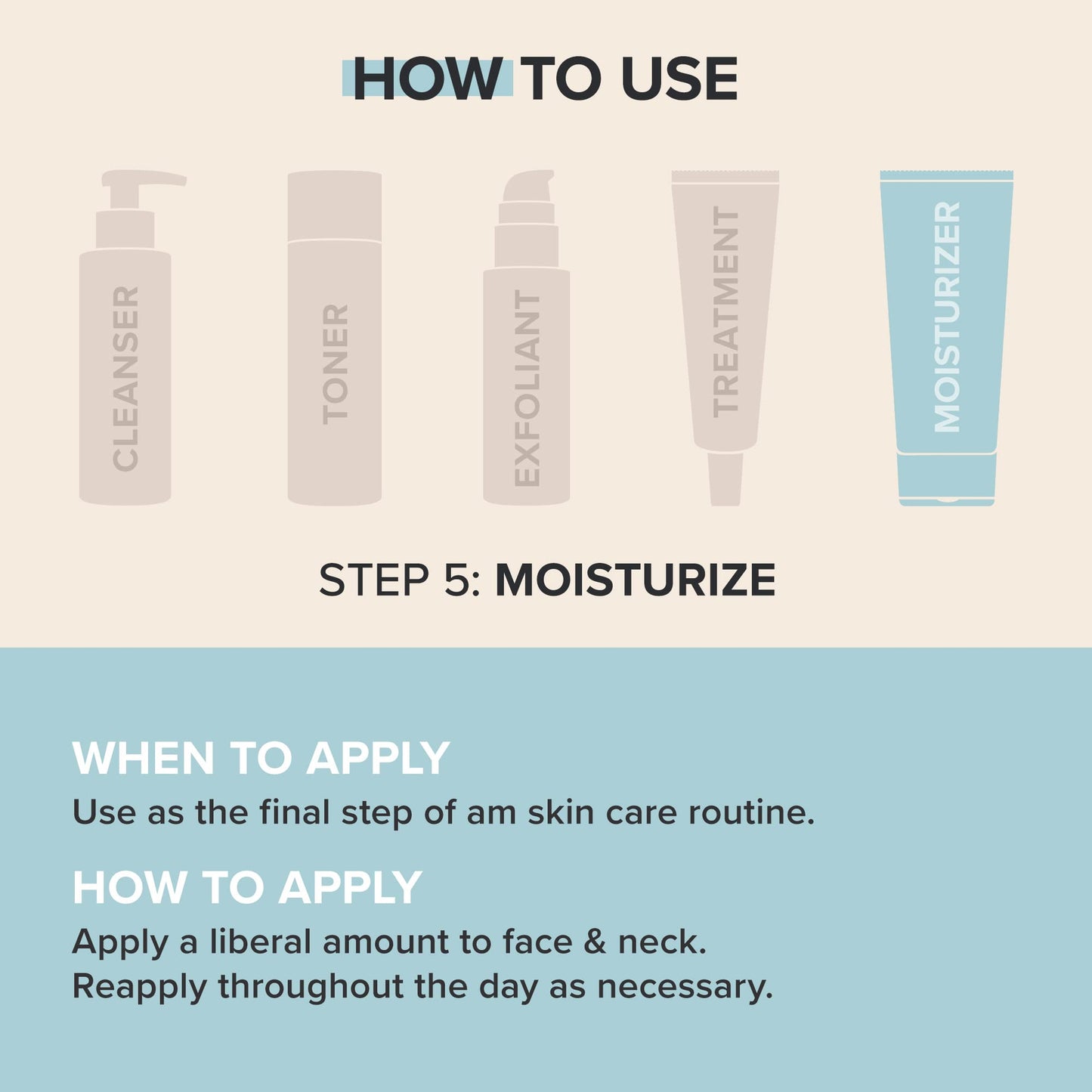 HOW TO USE

CLEANSER

TONER

EXFOLIANT

TREATMENT

MOISTURIZER

STEP 5: MOISTURIZE

WHEN TO APPLY
Use as the final step of am skin care routine.

HOW TO APPLY
Apply a liberal amount to face & neck. Reapply throughout the day as necessary.