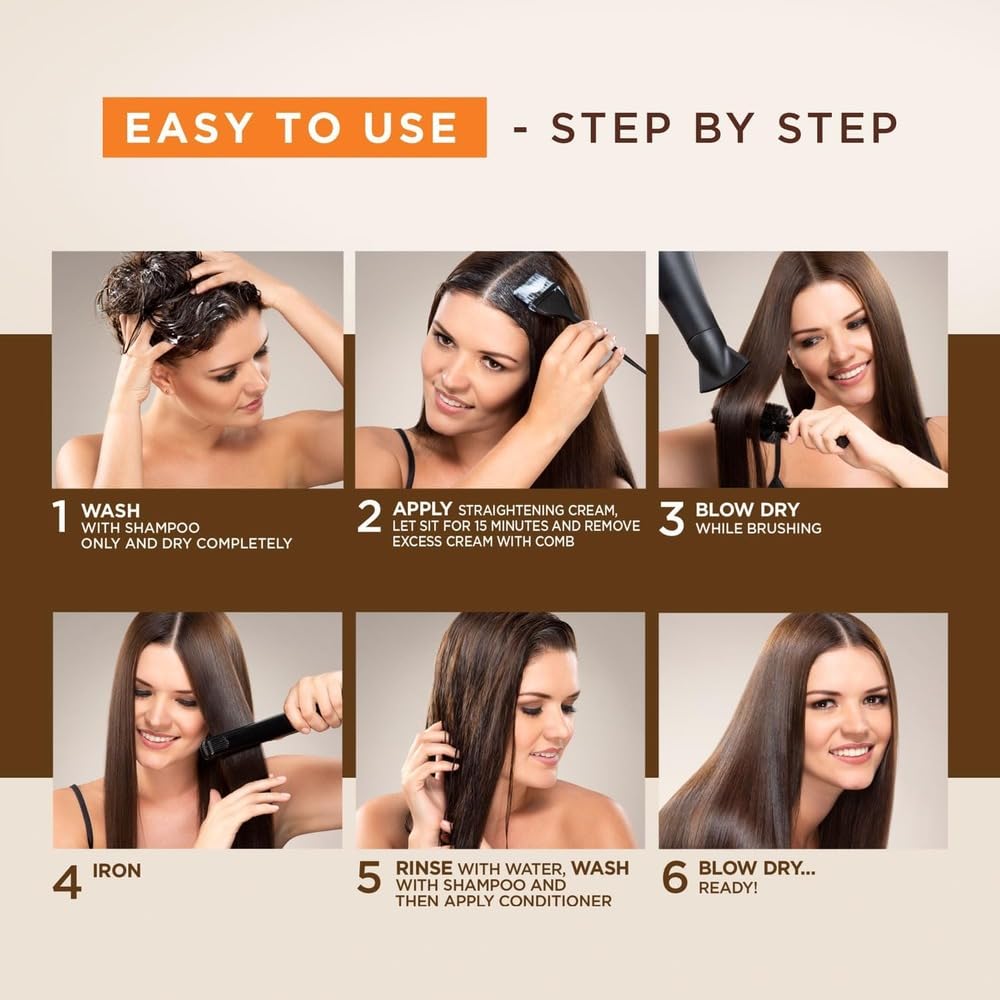 EASY TO USE - STEP BY STEP

1 WASH WITH SHAMPOO ONLY AND DRY COMPLETELY

2 APPLY STRAIGHTENING CREAM, LET SIT FOR 15 MINUTES AND REMOVE EXCESS CREAM WITH COMB

3 BLOW DRY WHILE BRUSHING

4 IRON

5 RINSE WITH WATER, WASH WITH SHAMPOO AND THEN APPLY CONDITIONER

6 BLOW DRY... READY!