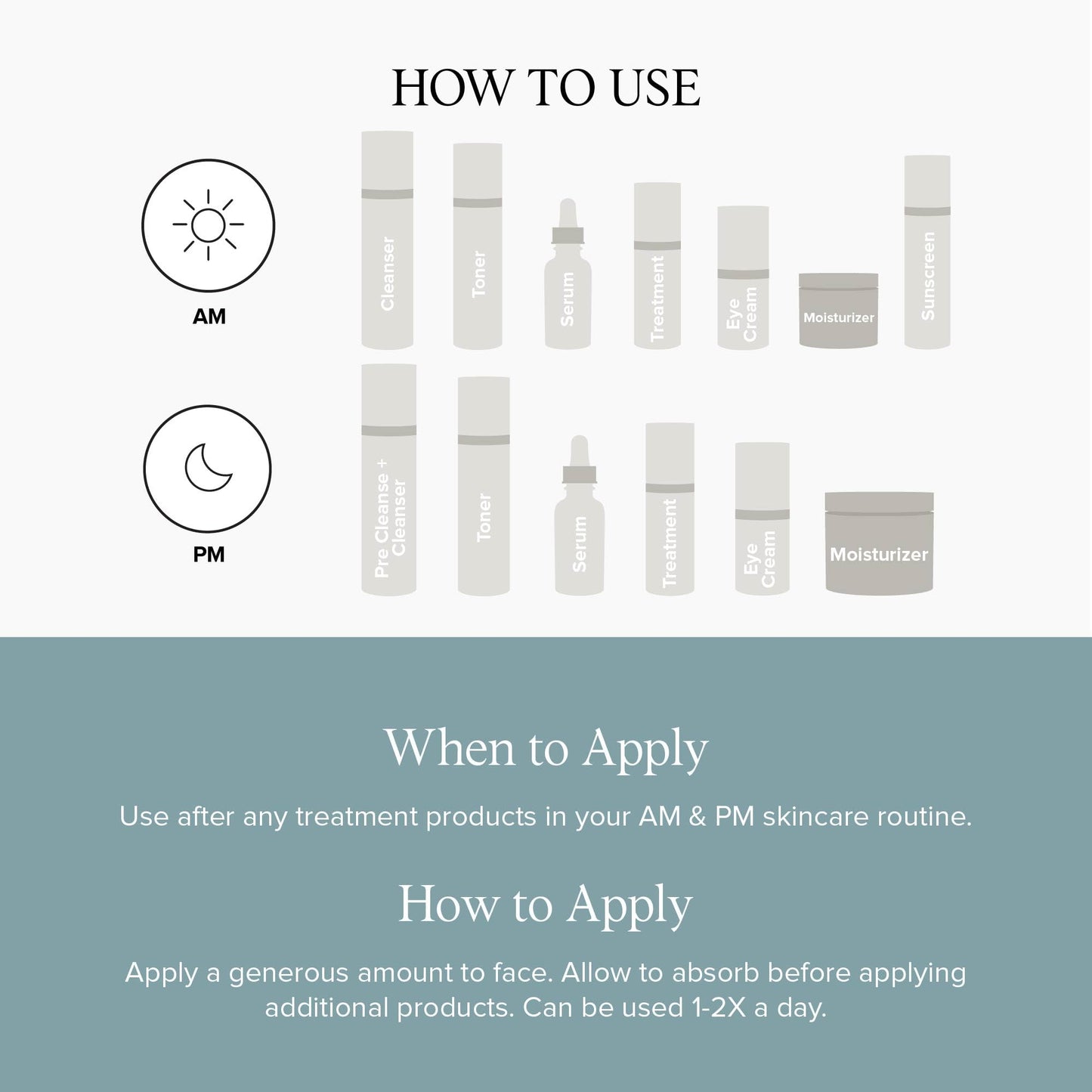 HOW TO USE

AM

Cleanser

Toner

Serum

Treatment

Eye Cream

Moisturizer

Sunscreen

PM

Pre Cleanse + Cleanser

Toner

Serum

Treatment

Eye Cream

Moisturizer

When to Apply

Use after any treatment products in your AM & PM skincare routine.

How to Apply

Apply a generous amount to face. Allow to absorb before applying additional products. Can be used 1-2X a day.