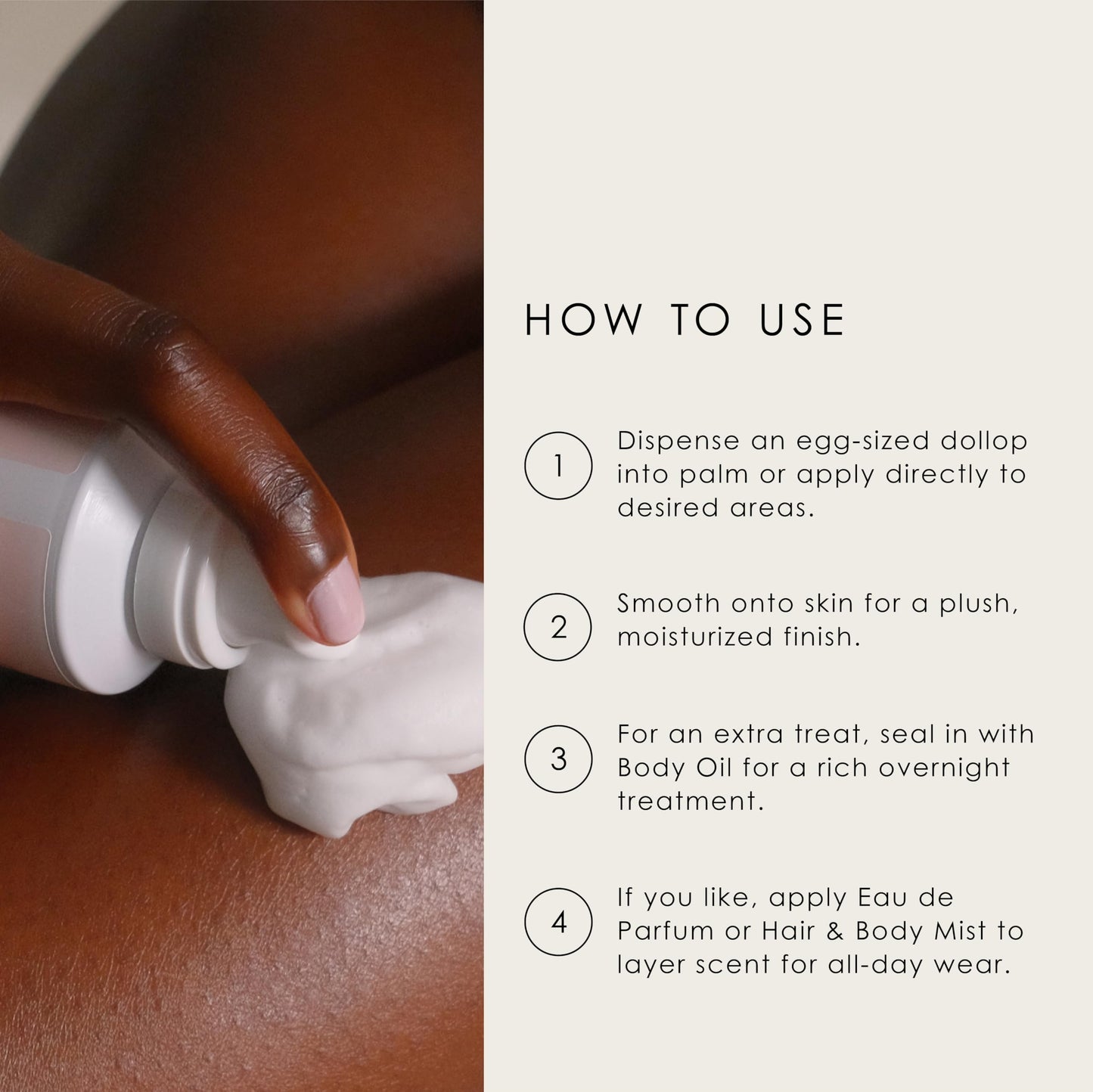 HOW TO USE

1 Dispense an egg-sized dollop into palm or apply directly to desired areas.

2 Smooth onto skin for a plush, moisturized finish.

3 For an extra treat, seal in with Body Oil for a rich overnight treatment.

4 If you like, apply Eau de Parfum or Hair & Body Mist to layer scent for all-day wear.