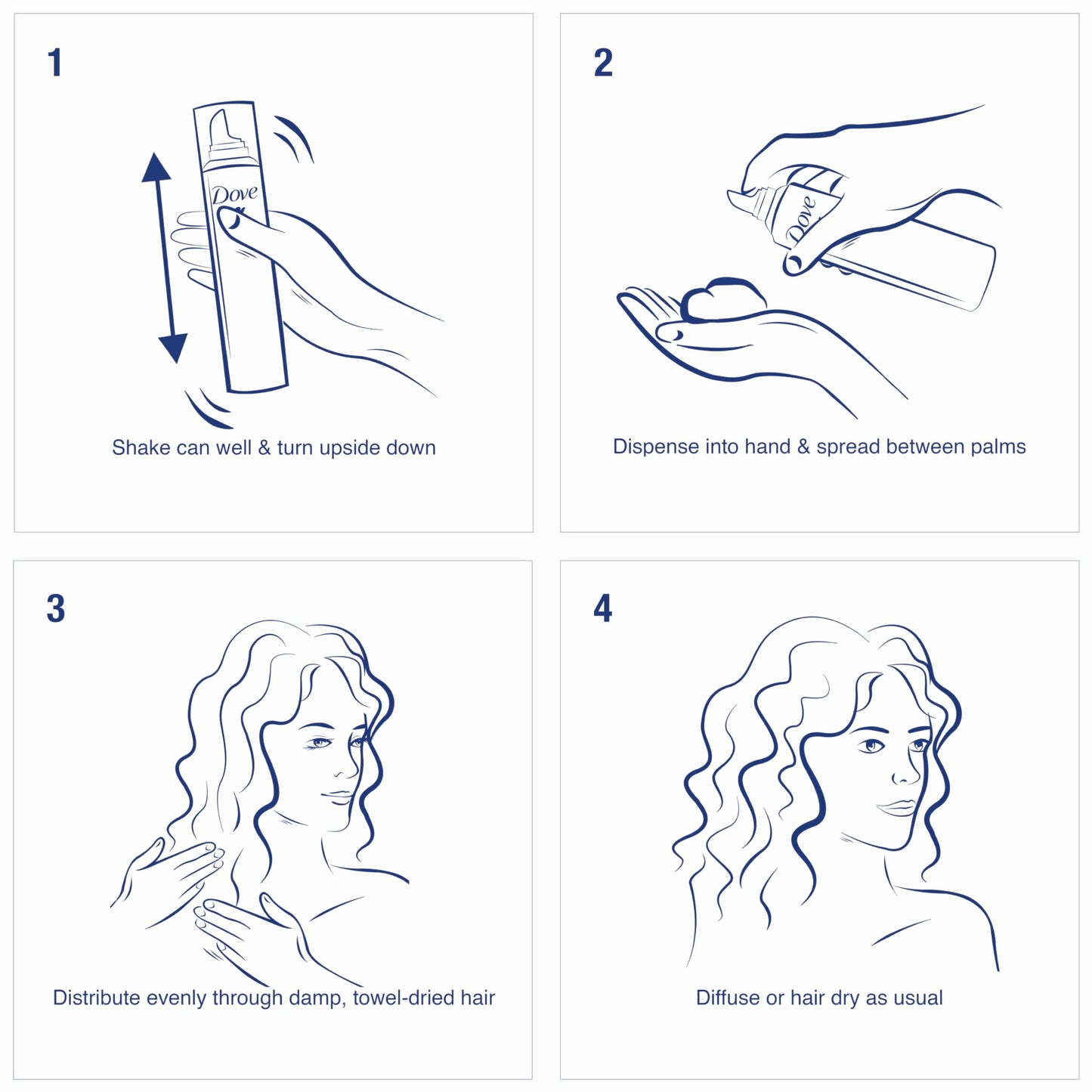 1

Dove

Shake can well & turn upside down

2

Dove

Dispense into hand & spread between palms

3

Distribute evenly through damp, towel-dried hair

4

Diffuse or hair dry as usual