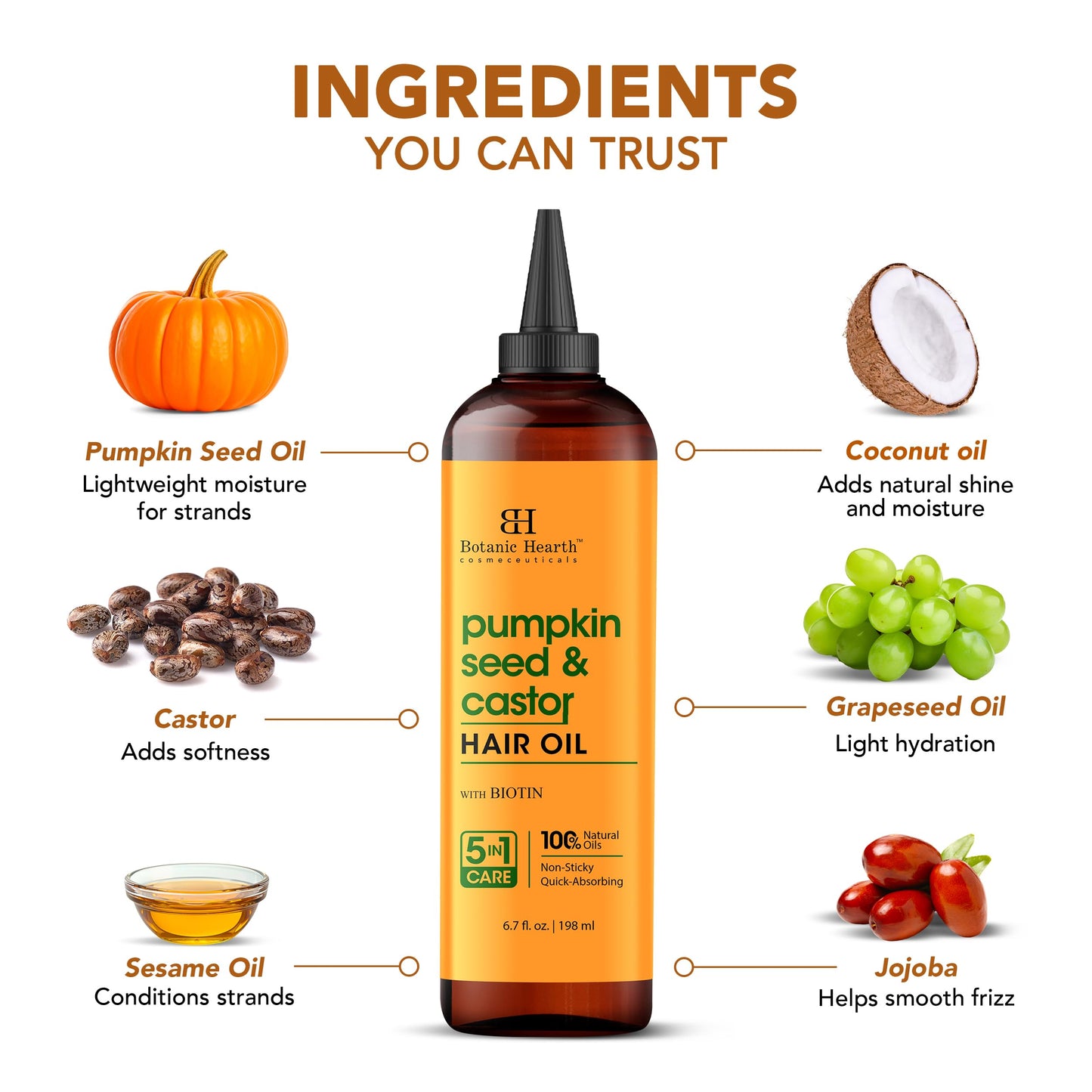 INGREDIENTS
YOU CAN TRUST

Pumpkin Seed Oil
Lightweight moisture for strands

Castor
Adds softness

Sesame Oil
Conditions strands

BH
Botanic Hearth™
cosmeceuticals

pumpkin seed & castor
HAIR OIL

WITH BIOTIN

5 IN 1 CARE

100% Natural Oils
Non-Sticky
Quick-Absorbing

6.7 fl. oz. | 198 ml

Coconut oil
Adds natural shine and moisture

Grapeseed Oil
Light hydration

Jojoba
Helps smooth frizz