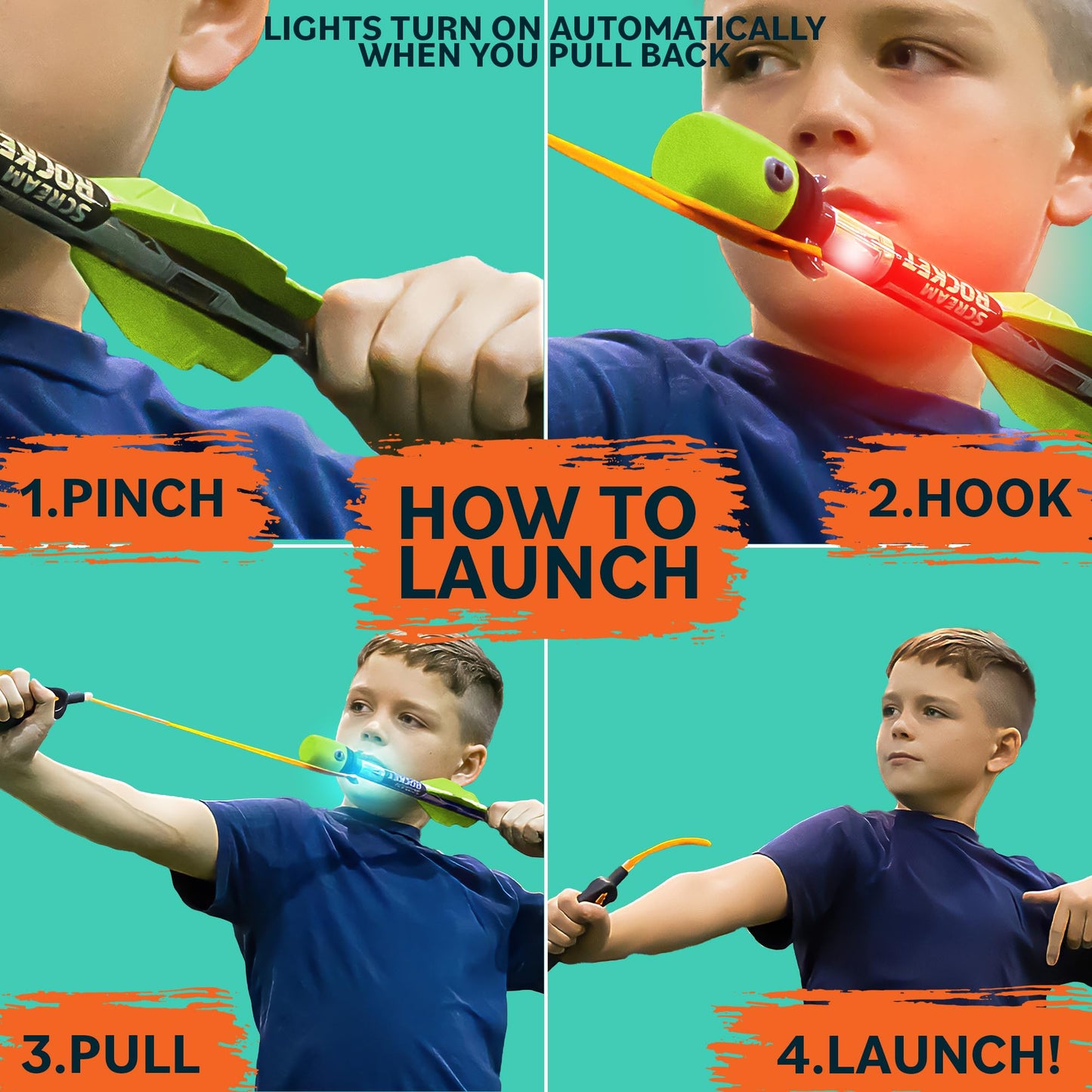 LIGHTS TURN ON AUTOMATICALLY WHEN YOU PULL BACK

SCREAM ROCKET

SCREAM ROCKET

1.PINCH

HOW TO LAUNCH

2.HOOK

ROCKET

3.PULL

4.LAUNCH!