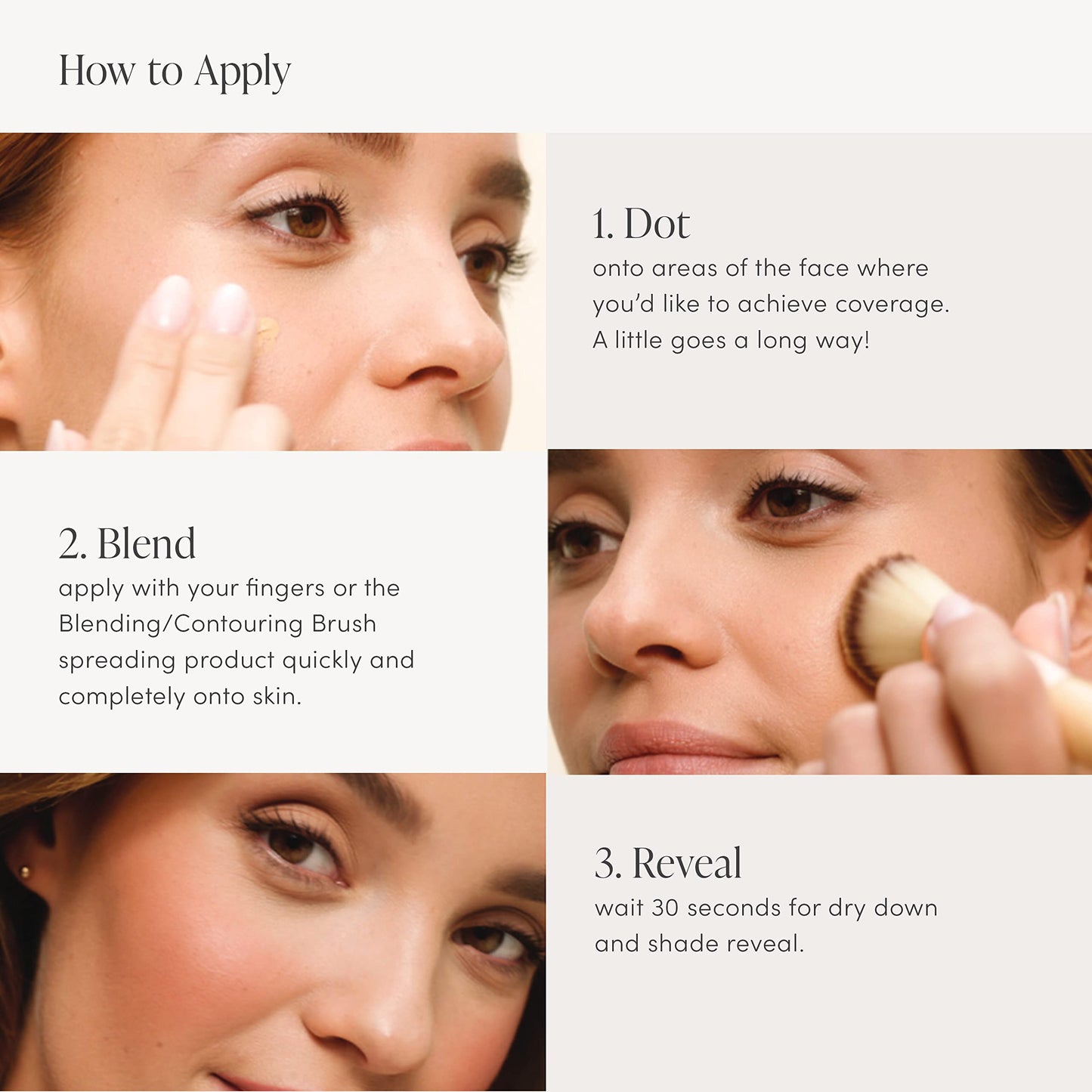 How to Apply

1. Dot
onto areas of the face where you'd like to achieve coverage. A little goes a long way!

2. Blend
apply with your fingers or the Blending/Contouring Brush spreading product quickly and completely onto skin.

3. Reveal
wait 30 seconds for dry down and shade reveal.