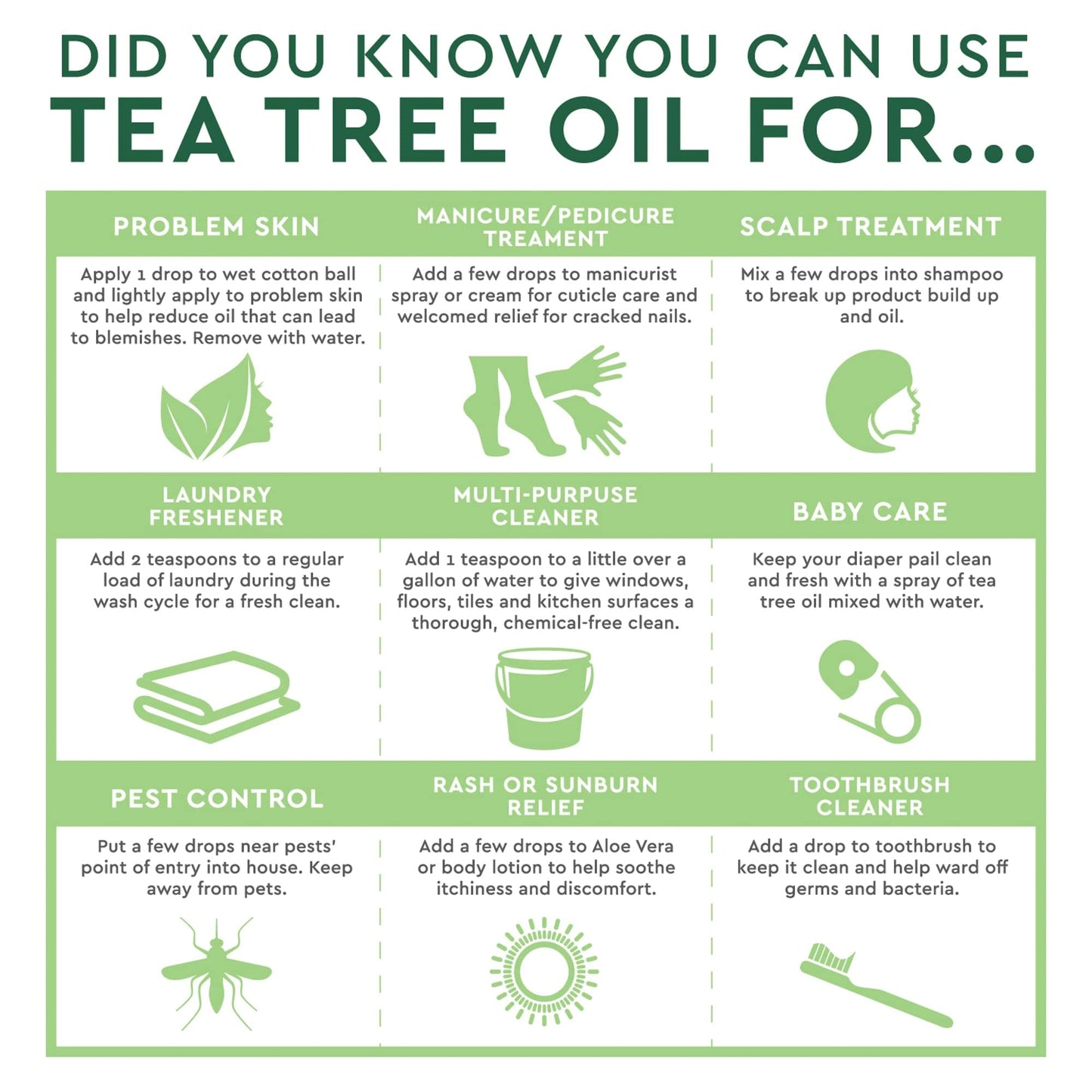 DID YOU KNOW YOU CAN USE
TEA TREE OIL FOR...

PROBLEM SKIN

Apply 1 drop to wet cotton ball and lightly apply to problem skin to help reduce oil that can lead to blemishes. Remove with water.

MANICURE/PEDICURE TREAMENT

Add a few drops to manicurist spray or cream for cuticle care and welcomed relief for cracked nails.

SCALP TREATMENT

Mix a few drops into shampoo to break up product build up and oil.

LAUNDRY FRESHENER

Add 2 teaspoons to a regular load of laundry during the wash cycle for a fresh clean.

MULTI-PURPUSE CLEANER

Add 1 teaspoon to a little over a gallon of water to give windows, floors, tiles and kitchen surfaces a thorough, chemical-free clean.

BABY CARE

Keep your diaper pail clean and fresh with a spray of tea tree oil mixed with water.

PEST CONTROL

Put a few drops near pests' point of entry into house. Keep away from pets.

RASH OR SUNBURN RELIEF

Add a few drops to Aloe Vera or body lotion to help soothe itchiness and discomfort.

TOOTHBRUSH CLEANER

Add a drop to toothbrush to keep it clean and help ward off germs and bacteria.