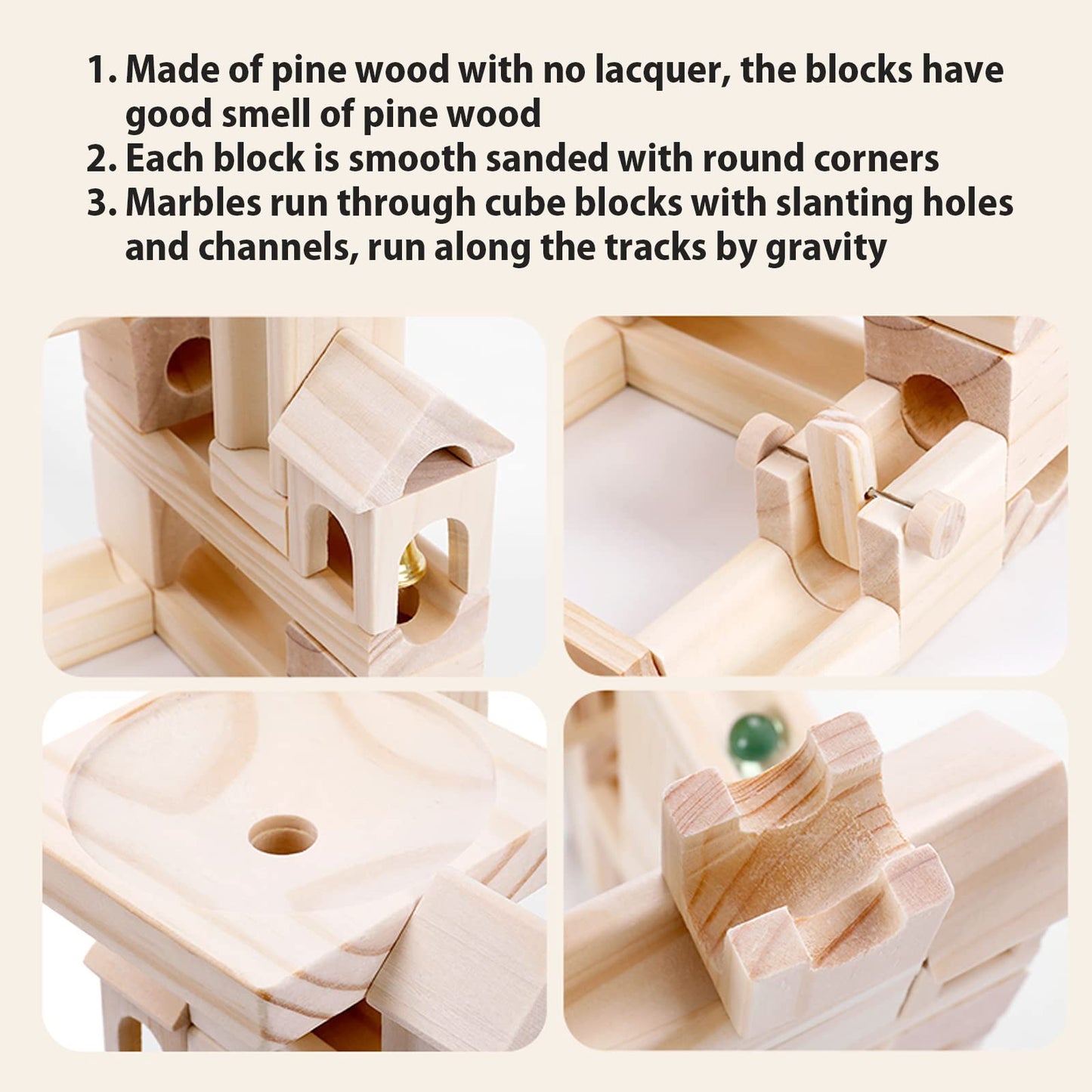 1. Made of pine wood with no lacquer, the blocks have good smell of pine wood
2. Each block is smooth sanded with round corners
3. Marbles run through cube blocks with slanting holes and channels, run along the tracks by gravity