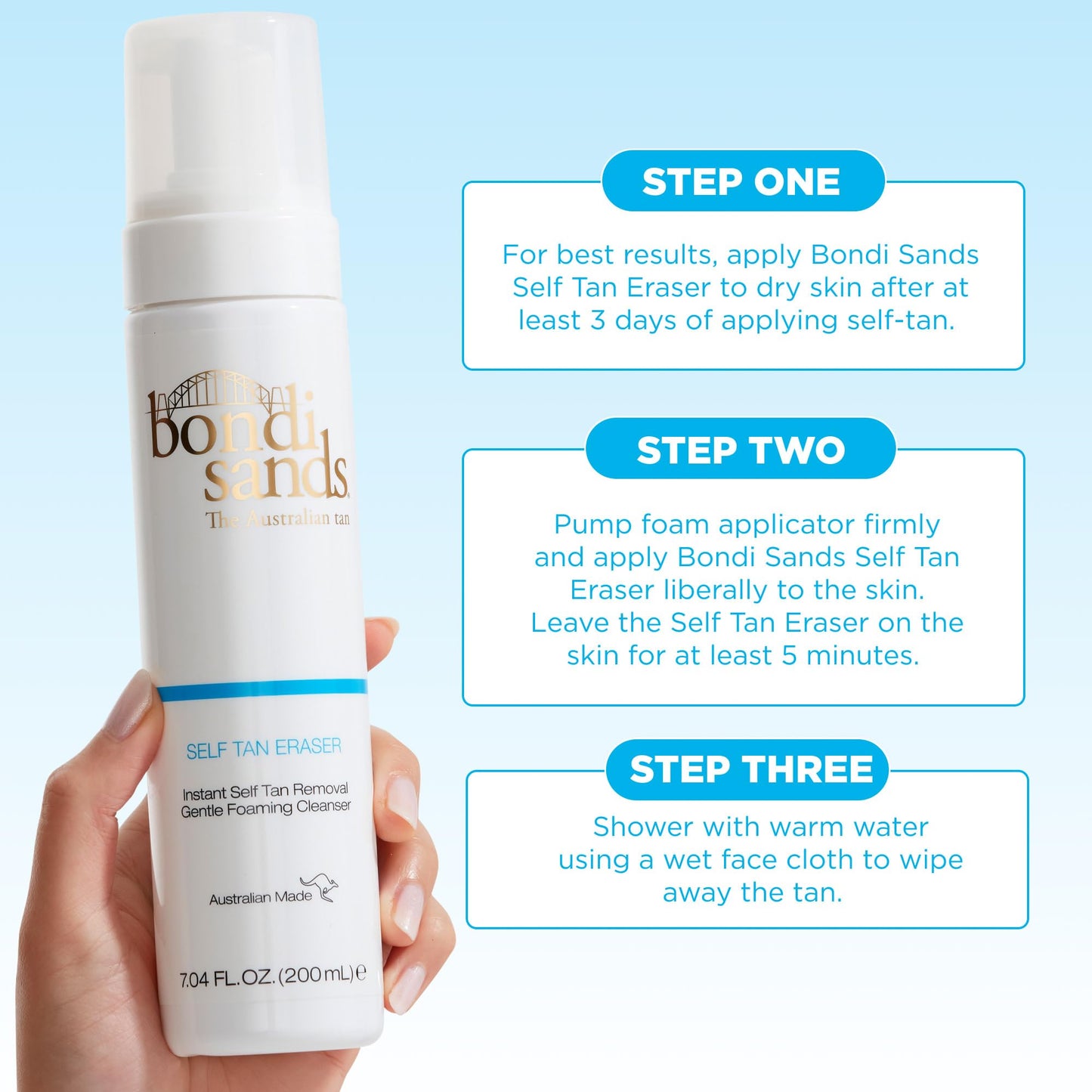 bondi sands
The Australian tan

SELF TAN ERASER

Instant Self Tan Removal
Gentle Foaming Cleanser

Australian Made

7.04 FL.OZ. (200 mL) ℮

STEP ONE

For best results, apply Bondi Sands Self Tan Eraser to dry skin after at least 3 days of applying self-tan.

STEP TWO

Pump foam applicator firmly and apply Bondi Sands Self Tan Eraser liberally to the skin. Leave the Self Tan Eraser on the skin for at least 5 minutes.

STEP THREE

Shower with warm water using a wet face cloth to wipe away the tan.