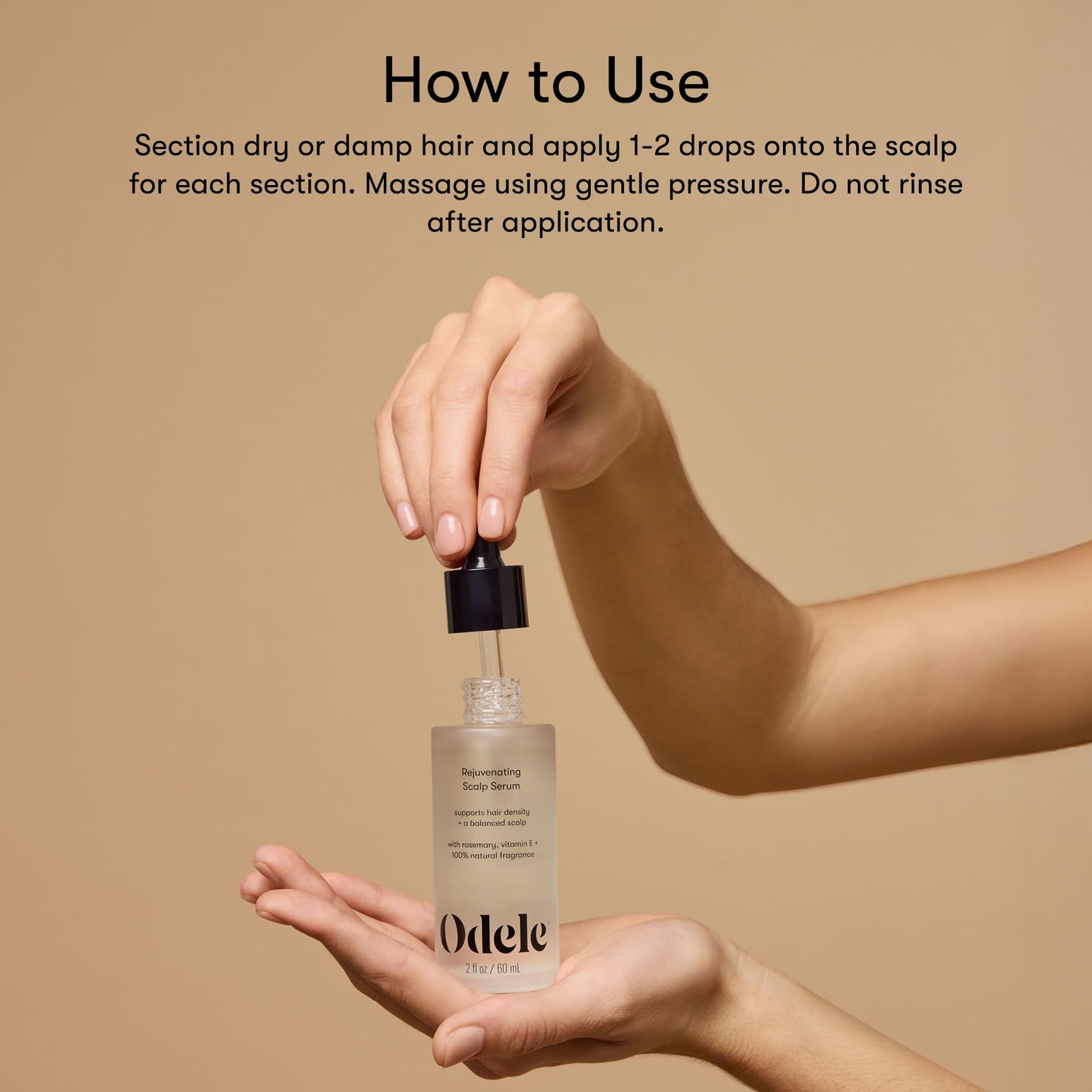 How to Use

Section dry or damp hair and apply 1-2 drops onto the scalp for each section. Massage using gentle pressure. Do not rinse after application.

Rejuvenating Scalp Serum

supports hair density + a balanced scalp

with rosemary, vitamin E + 100% natural fragrance

Odele

2 fl oz / 60 mL