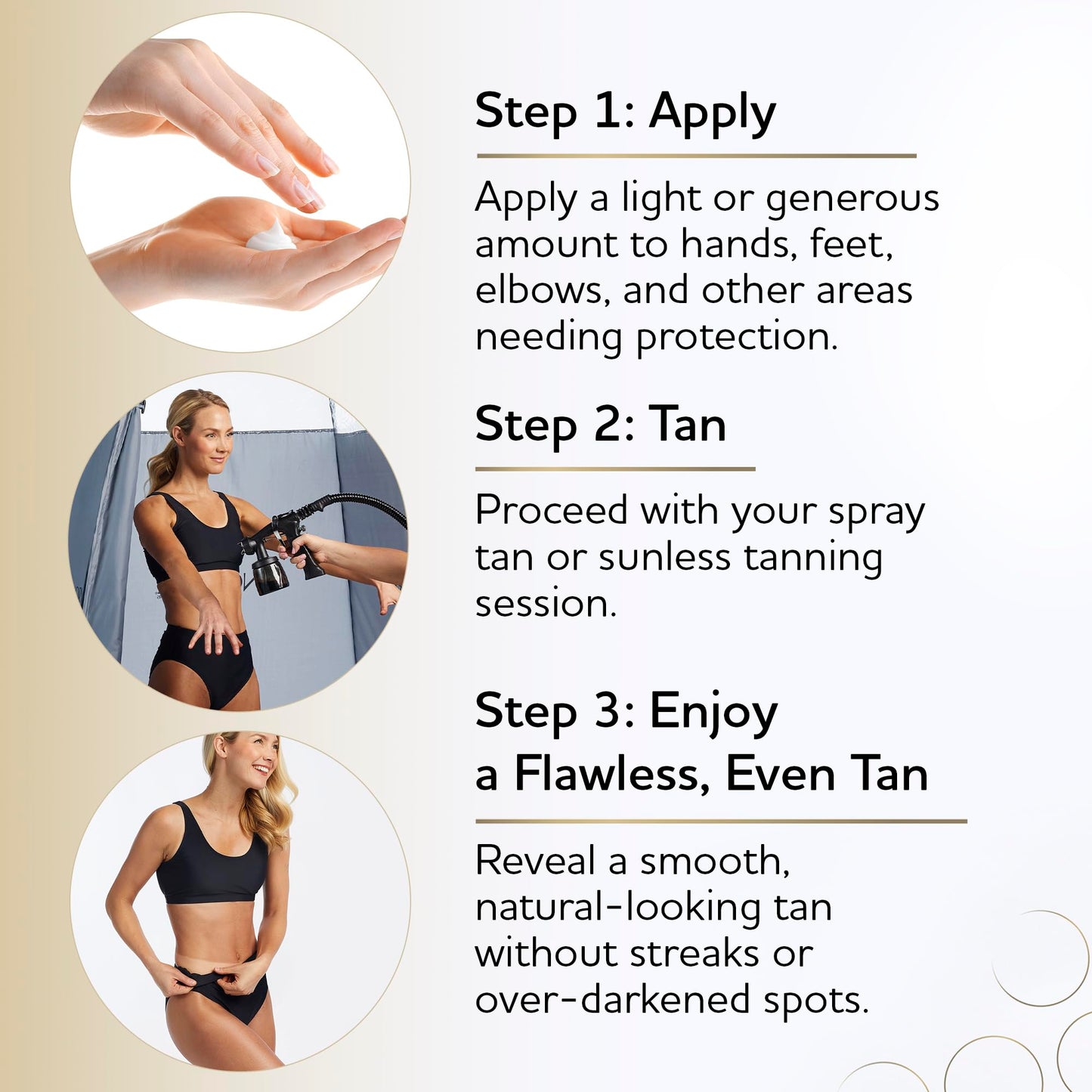 Step 1: Apply

Apply a light or generous amount to hands, feet, elbows, and other areas needing protection.

Step 2: Tan

Proceed with your spray tan or sunless tanning session.

Step 3: Enjoy a Flawless, Even Tan

Reveal a smooth, natural-looking tan without streaks or over-darkened spots.