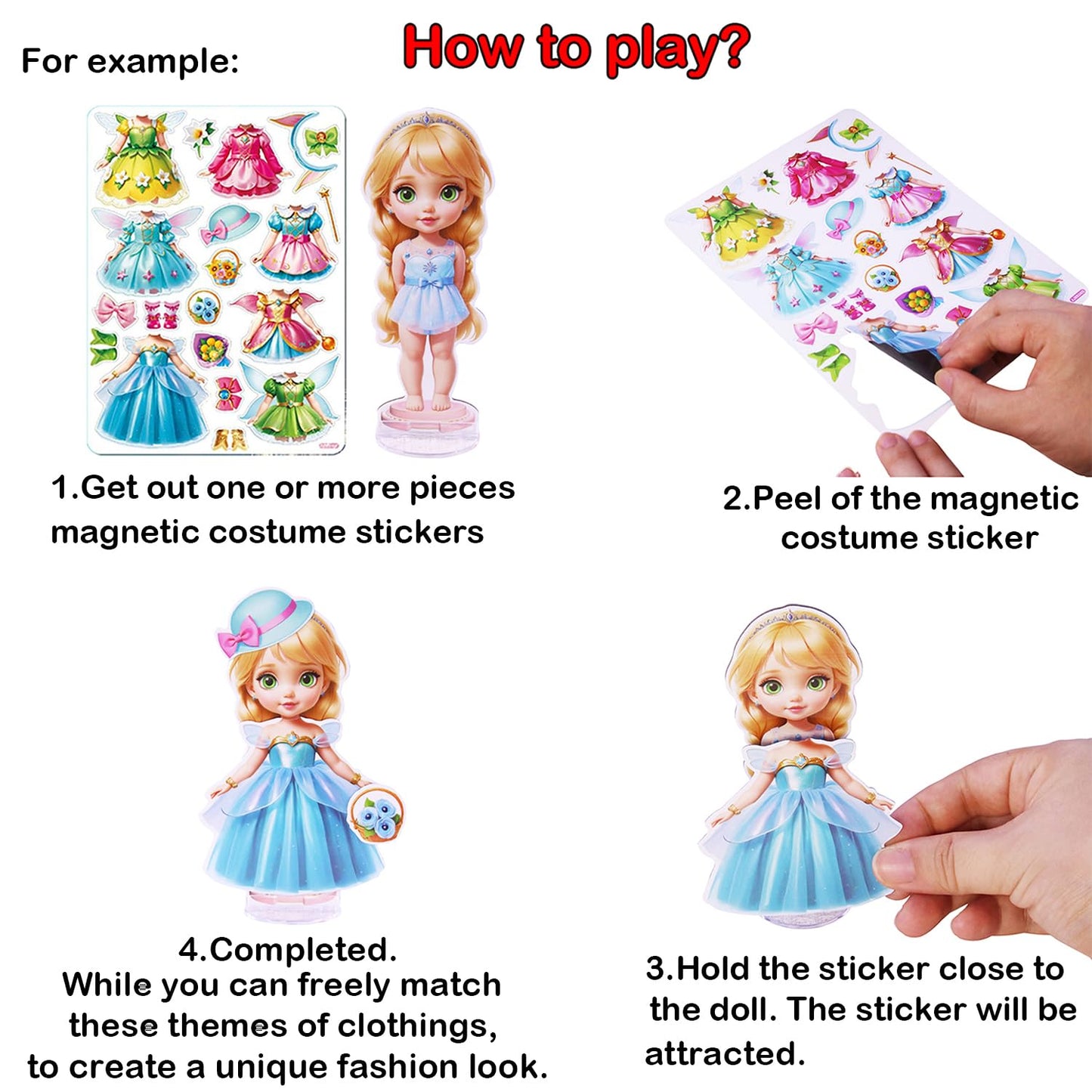 For example:

How to play?

1.Get out one or more pieces magnetic costume stickers

2.Peel of the magnetic costume sticker

4.Completed.
While you can freely match these themes of clothings, to create a unique fashion look.

3.Hold the sticker close to the doll. The sticker will be attracted.