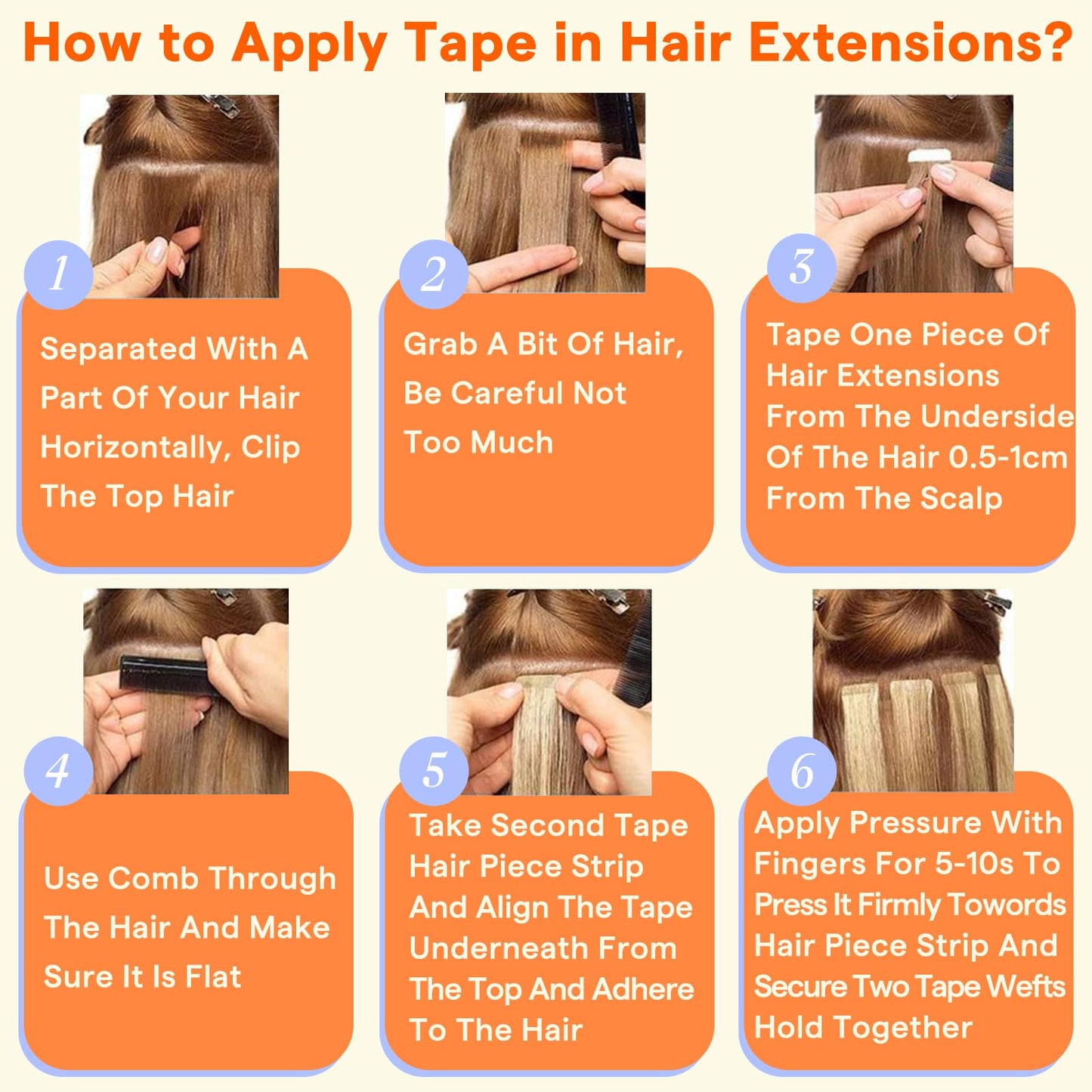 How to Apply Tape in Hair Extensions?

1

Separated With A Part Of Your Hair Horizontally, Clip The Top Hair

2

Grab A Bit Of Hair, Be Careful Not Too Much

3

Tape One Piece Of Hair Extensions From The Underside Of The Hair 0.5-1cm From The Scalp

4

Use Comb Through The Hair And Make Sure It Is Flat

5

Take Second Tape Hair Piece Strip And Align The Tape Underneath From The Top And Adhere To The Hair

6

Apply Pressure With Fingers For 5-10s To Press It Firmly Towords Hair Piece Strip And Secure Two Tape Wefts Hold Together