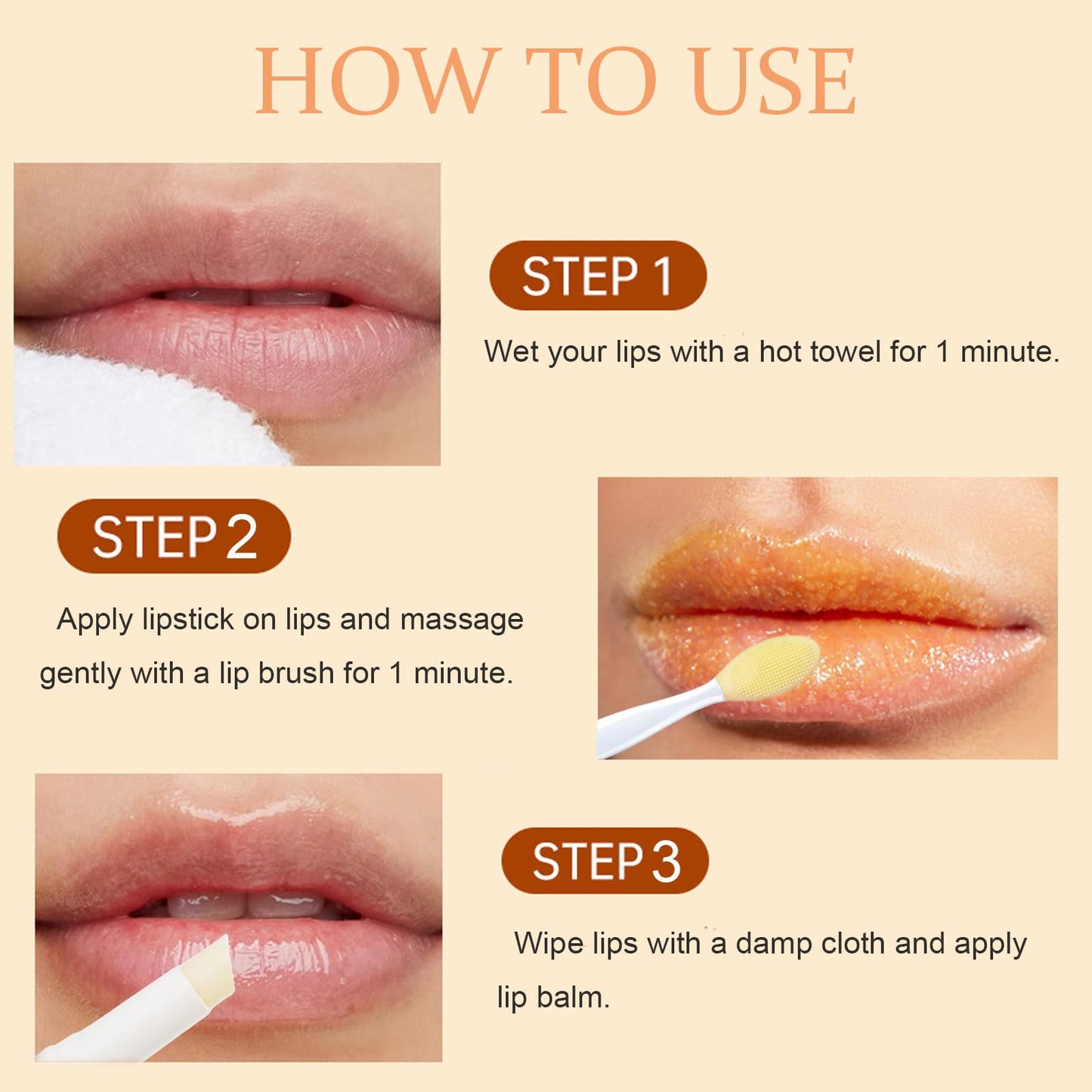 HOW TO USE

STEP 1

Wet your lips with a hot towel for 1 minute.

STEP 2

Apply lipstick on lips and massage gently with a lip brush for 1 minute.

STEP 3

Wipe lips with a damp cloth and apply lip balm.