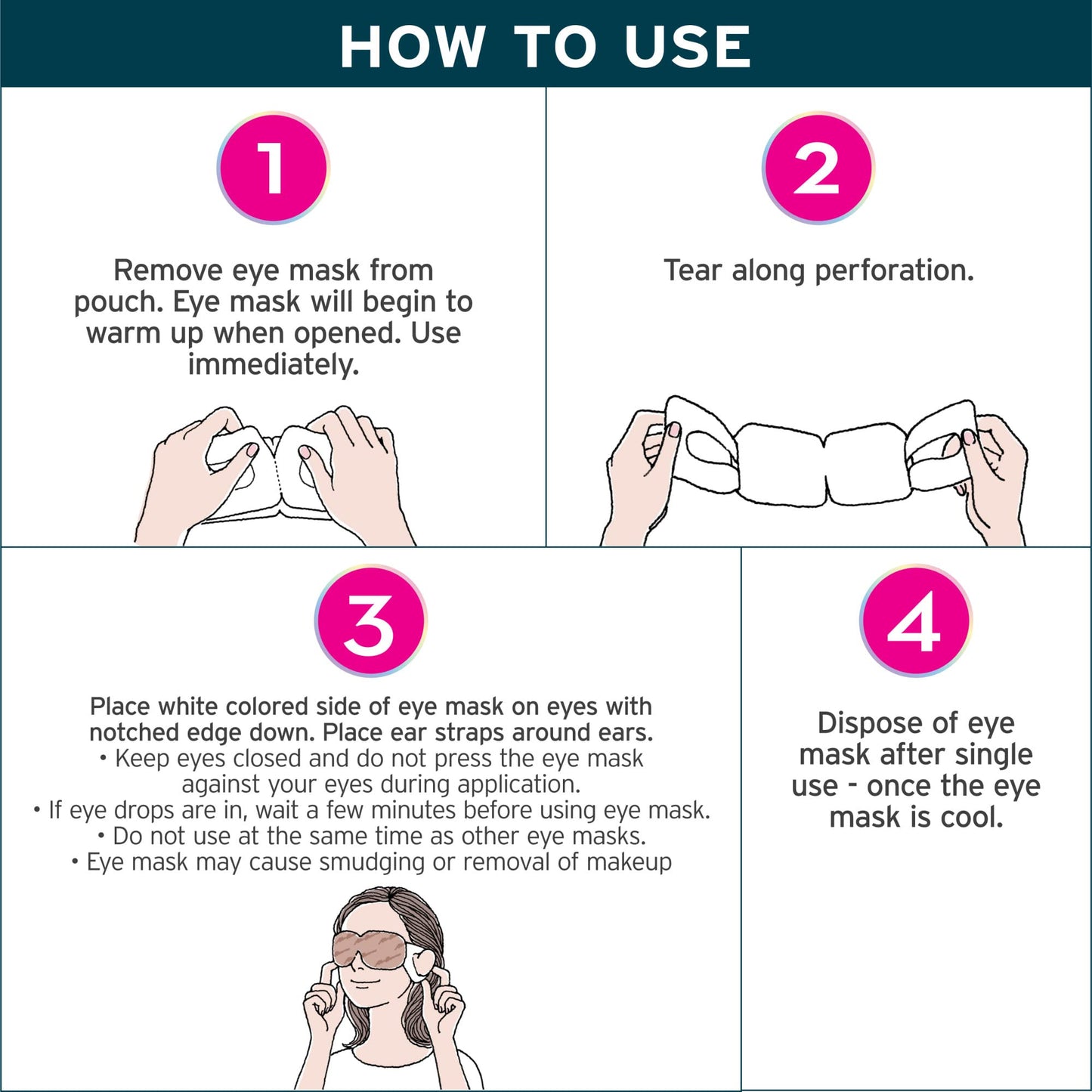 HOW TO USE

1

Remove eye mask from pouch. Eye mask will begin to warm up when opened. Use immediately.

2

Tear along perforation.

3

Place white colored side of eye mask on eyes with notched edge down. Place ear straps around ears.
• Keep eyes closed and do not press the eye mask against your eyes during application.
• If eye drops are in, wait a few minutes before using eye mask.
• Do not use at the same time as other eye masks.
• Eye mask may cause smudging or removal of makeup

4

Dispose of eye mask after single use - once the eye mask is cool.