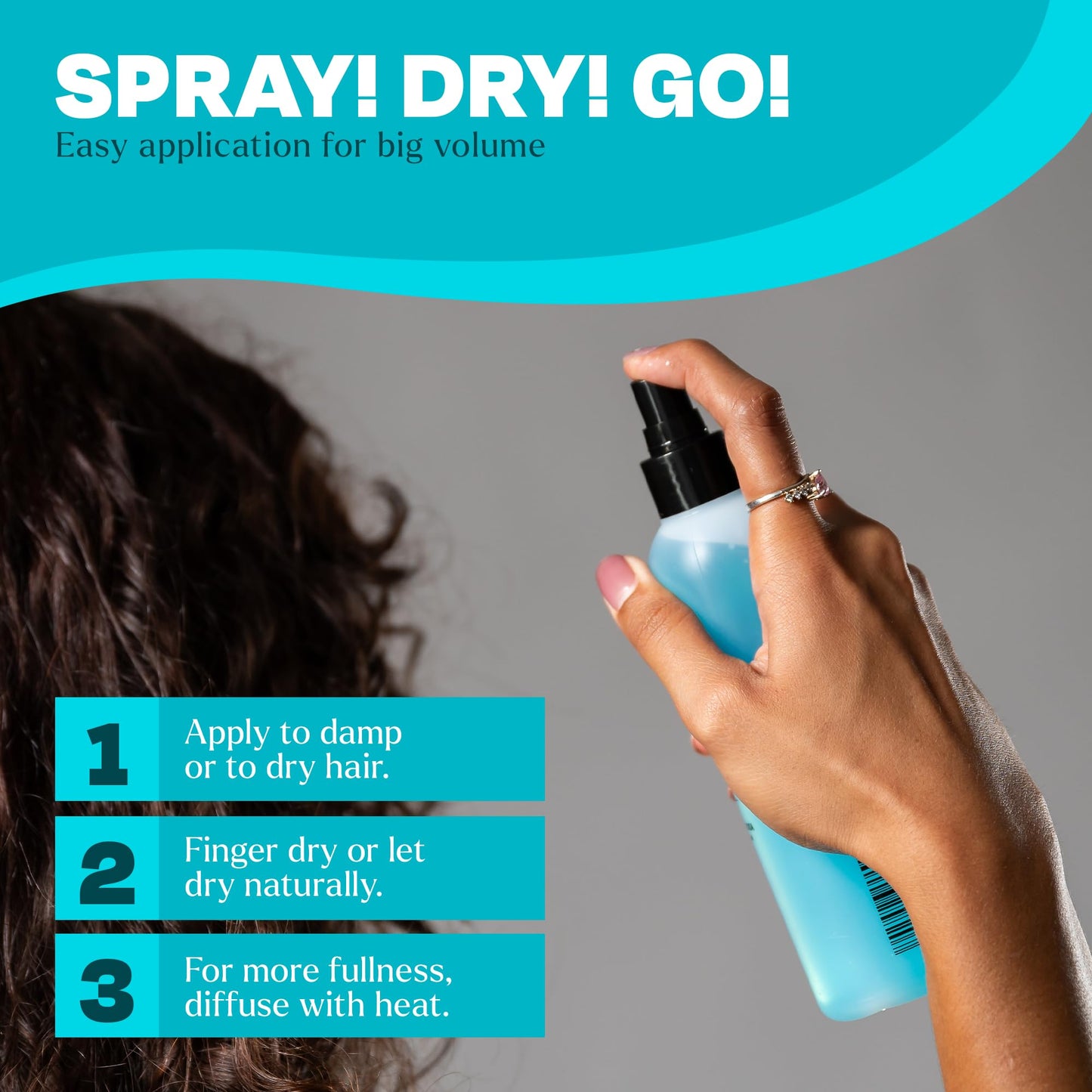 SPRAY! DRY! GO!
Easy application for big volume

1 Apply to damp or to dry hair.

2 Finger dry or let dry naturally.

3 For more fullness, diffuse with heat.