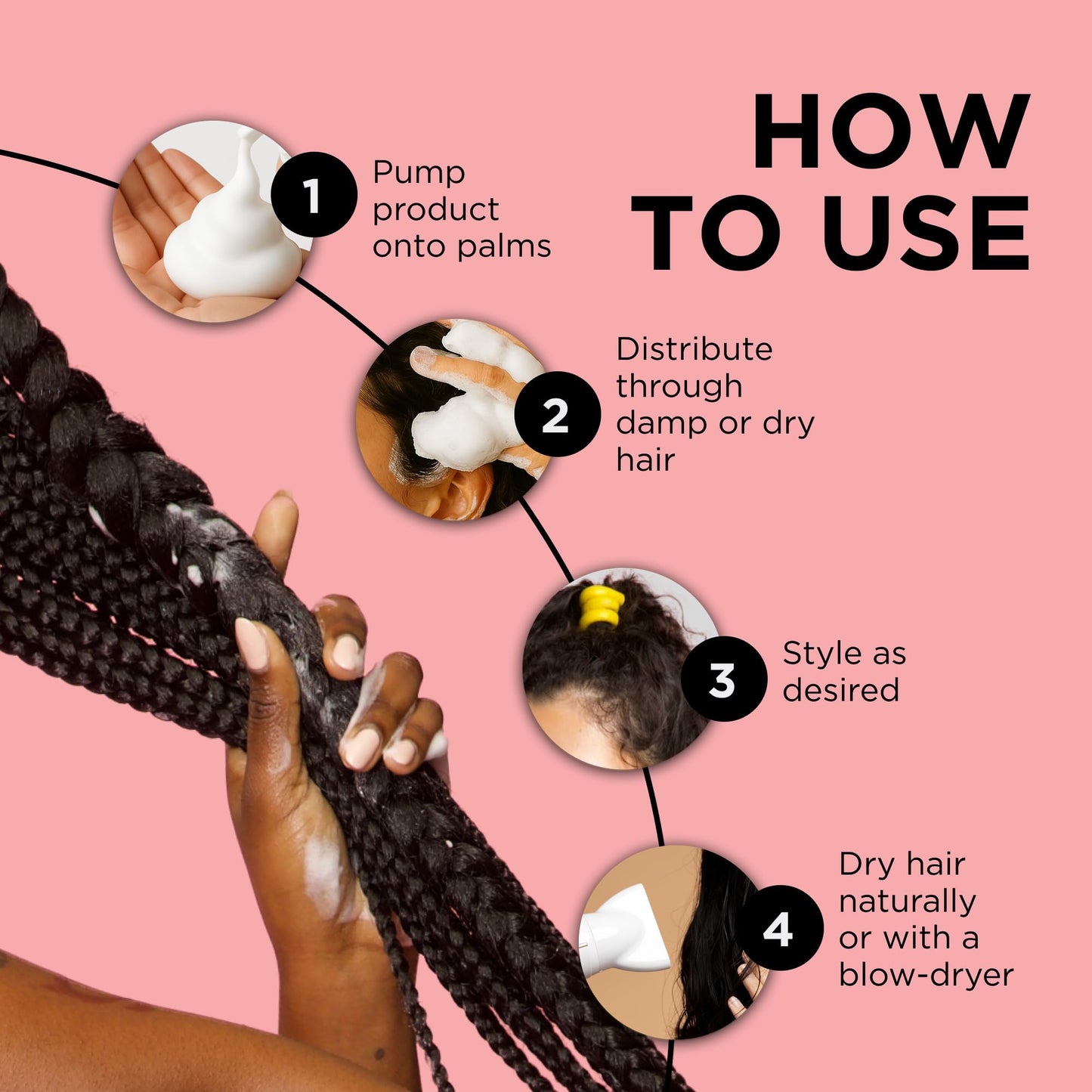 HOW TO USE

1 Pump product onto palms

2 Distribute through damp or dry hair

3 Style as desired

4 Dry hair naturally or with a blow-dryer