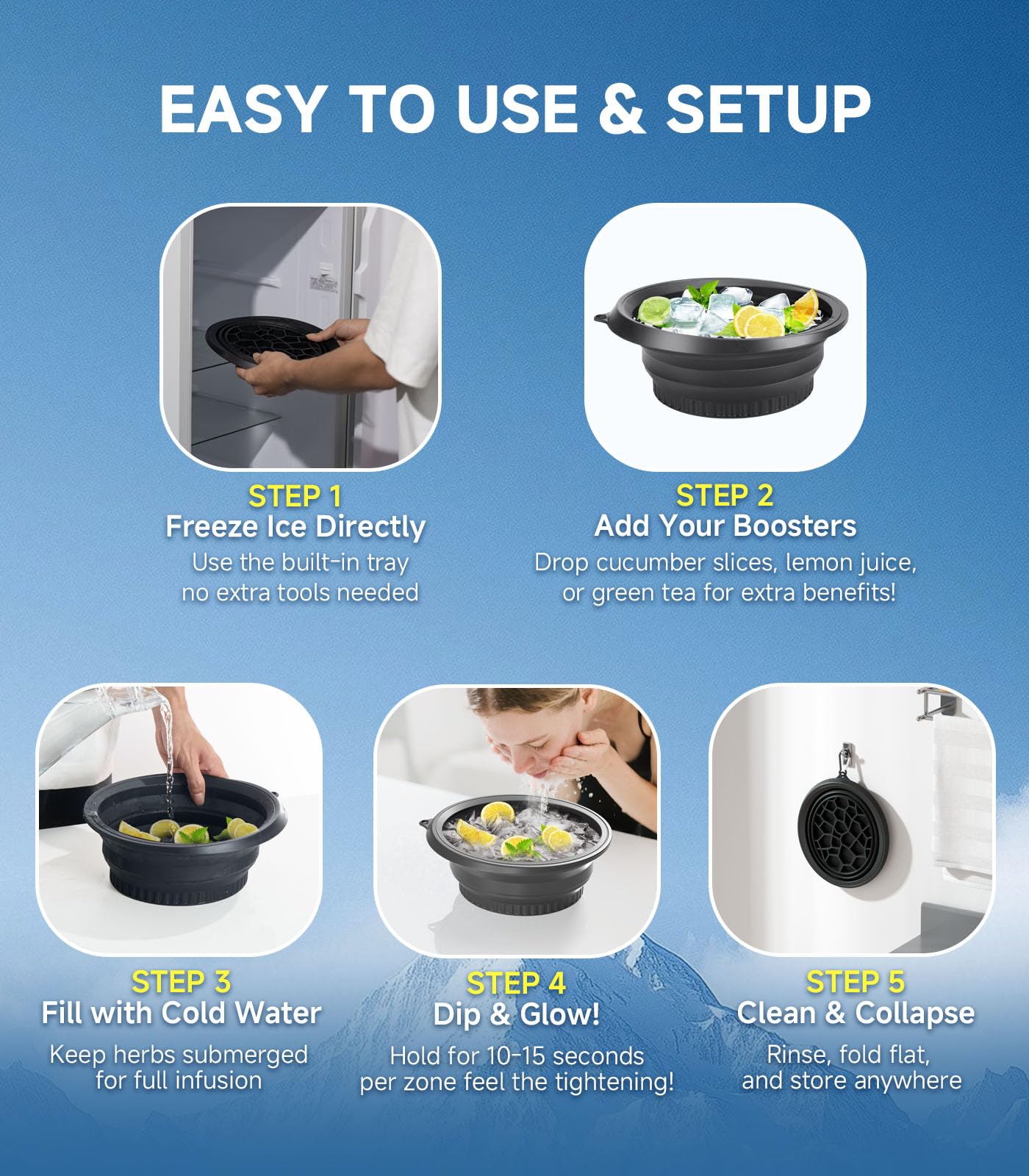 EASY TO USE & SETUP

STEP 1
Freeze Ice Directly
Use the built-in tray no extra tools needed

STEP 2
Add Your Boosters
Drop cucumber slices, lemon juice, or green tea for extra benefits!

STEP 3
Fill with Cold Water
Keep herbs submerged for full infusion

STEP 4
Dip & Glow!
Hold for 10-15 seconds per zone feel the tightening!

STEP 5
Clean & Collapse
Rinse, fold flat, and store anywhere