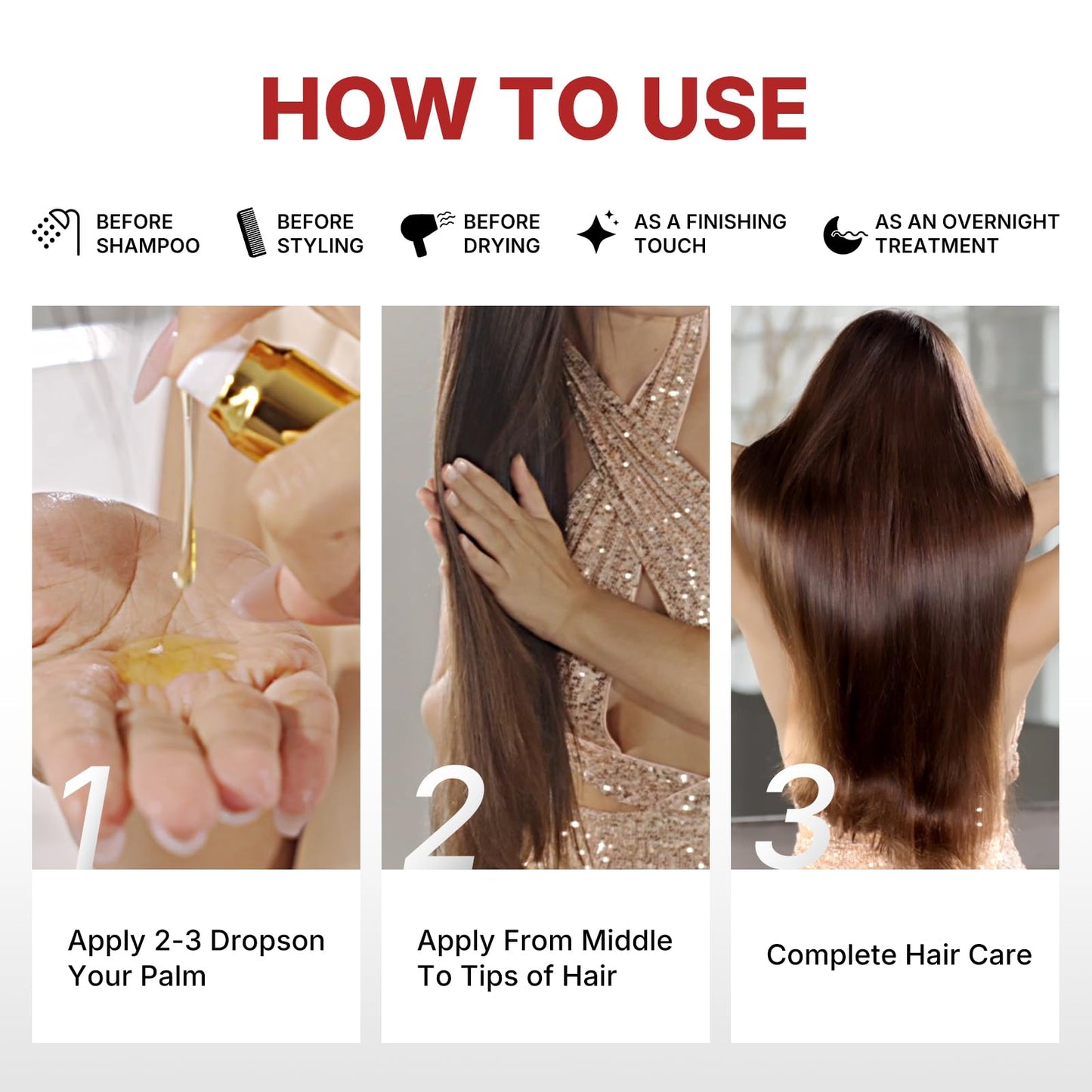 HOW TO USE

BEFORE SHAMPOO

BEFORE STYLING

BEFORE DRYING

AS A FINISHING TOUCH

AS AN OVERNIGHT TREATMENT

1

Apply 2-3 Dropson Your Palm

2

Apply From Middle To Tips of Hair

3

Complete Hair Care