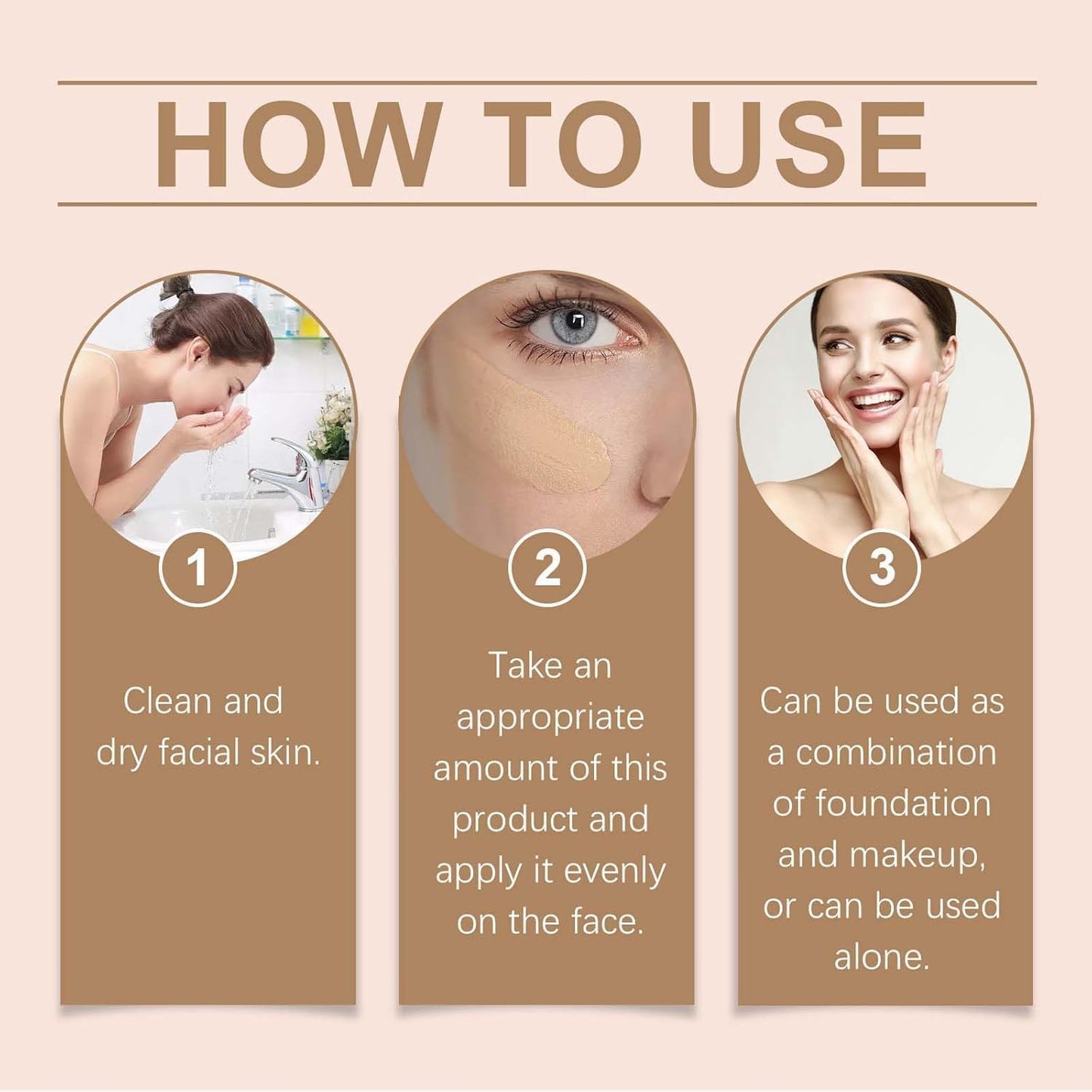 HOW TO USE

1

Clean and dry facial skin.

2

Take an appropriate amount of this product and apply it evenly on the face.

3

Can be used as a combination of foundation and makeup, or can be used alone.